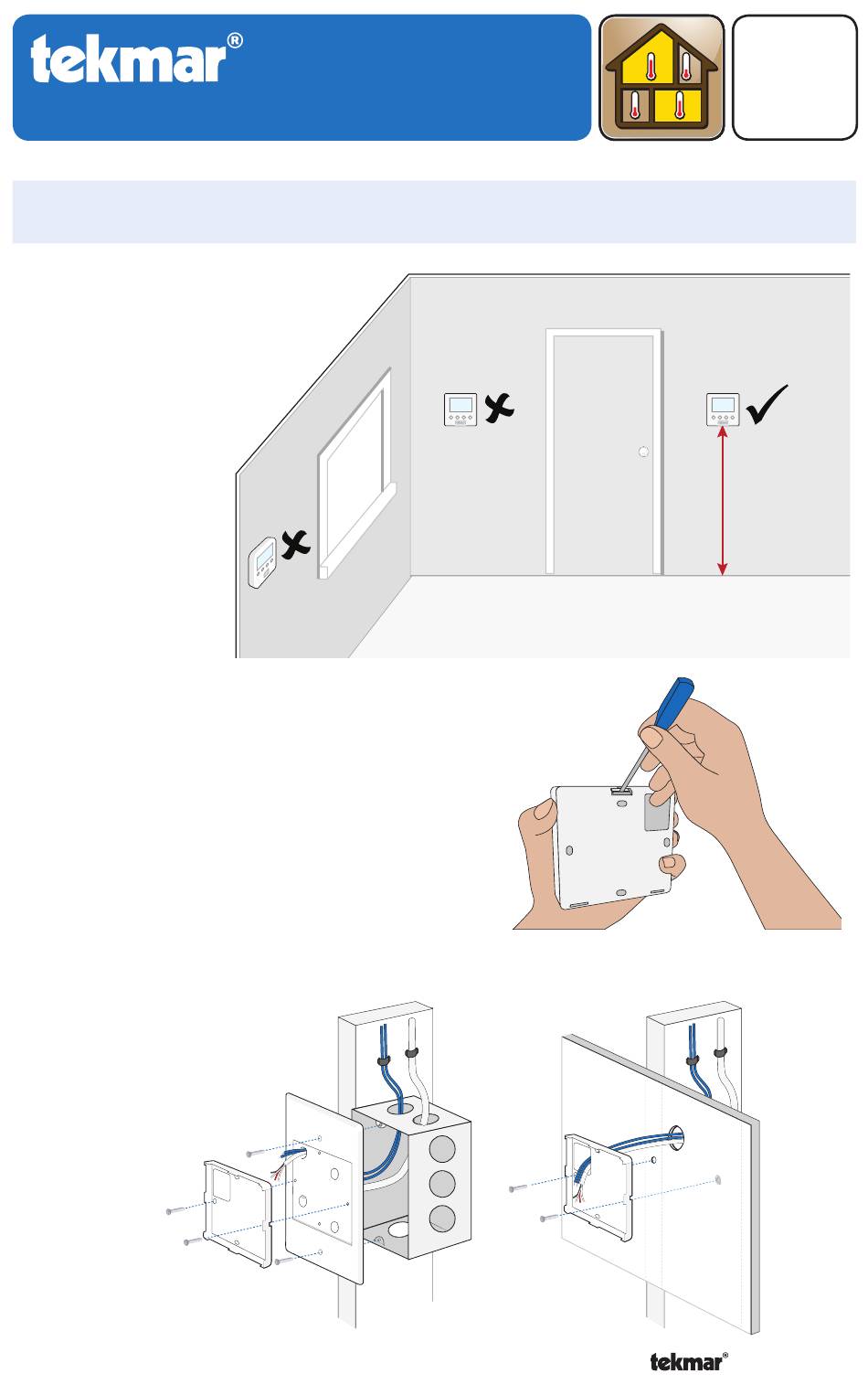 tekmar®

tekmar®