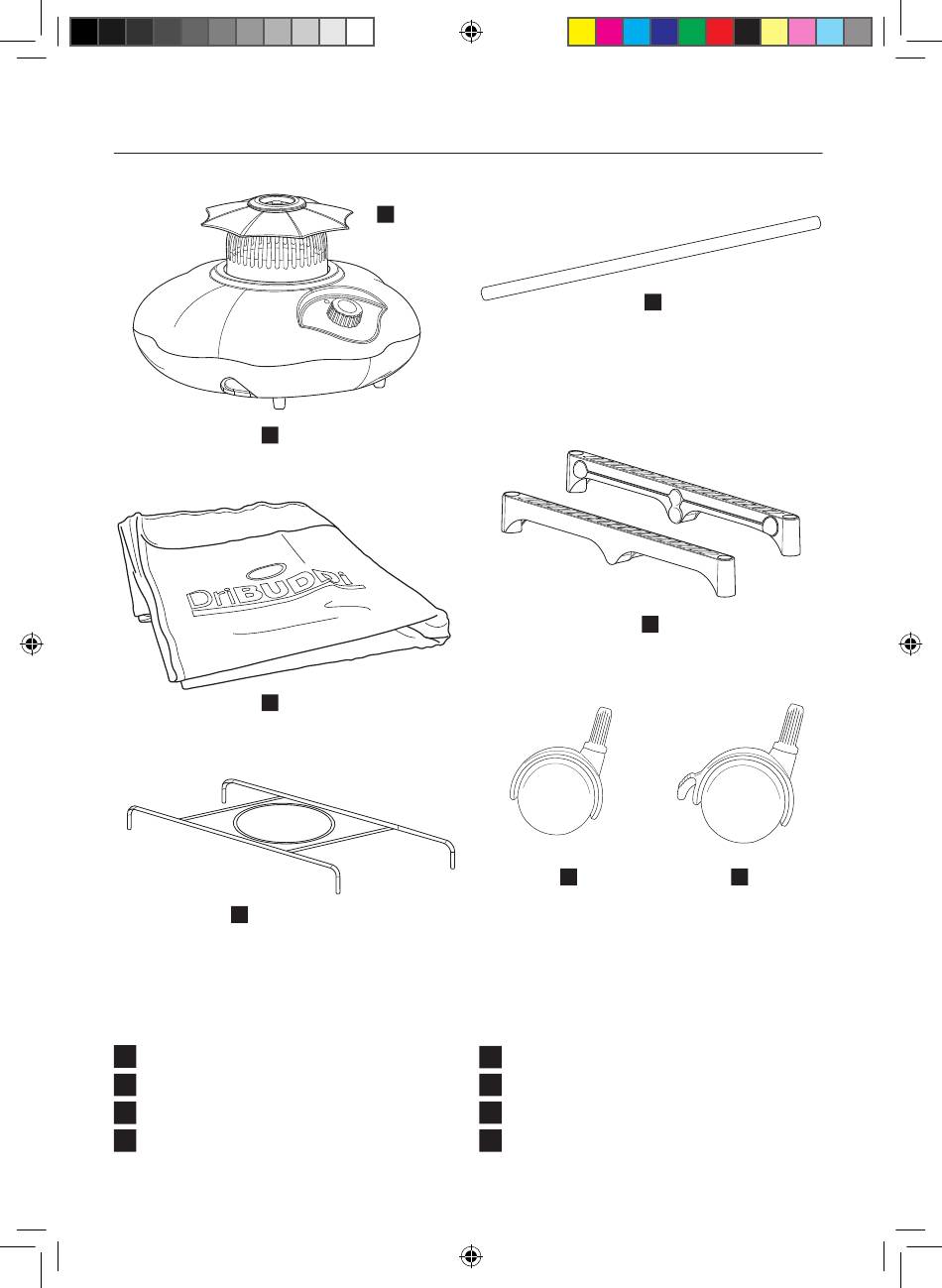 DriBUDDi