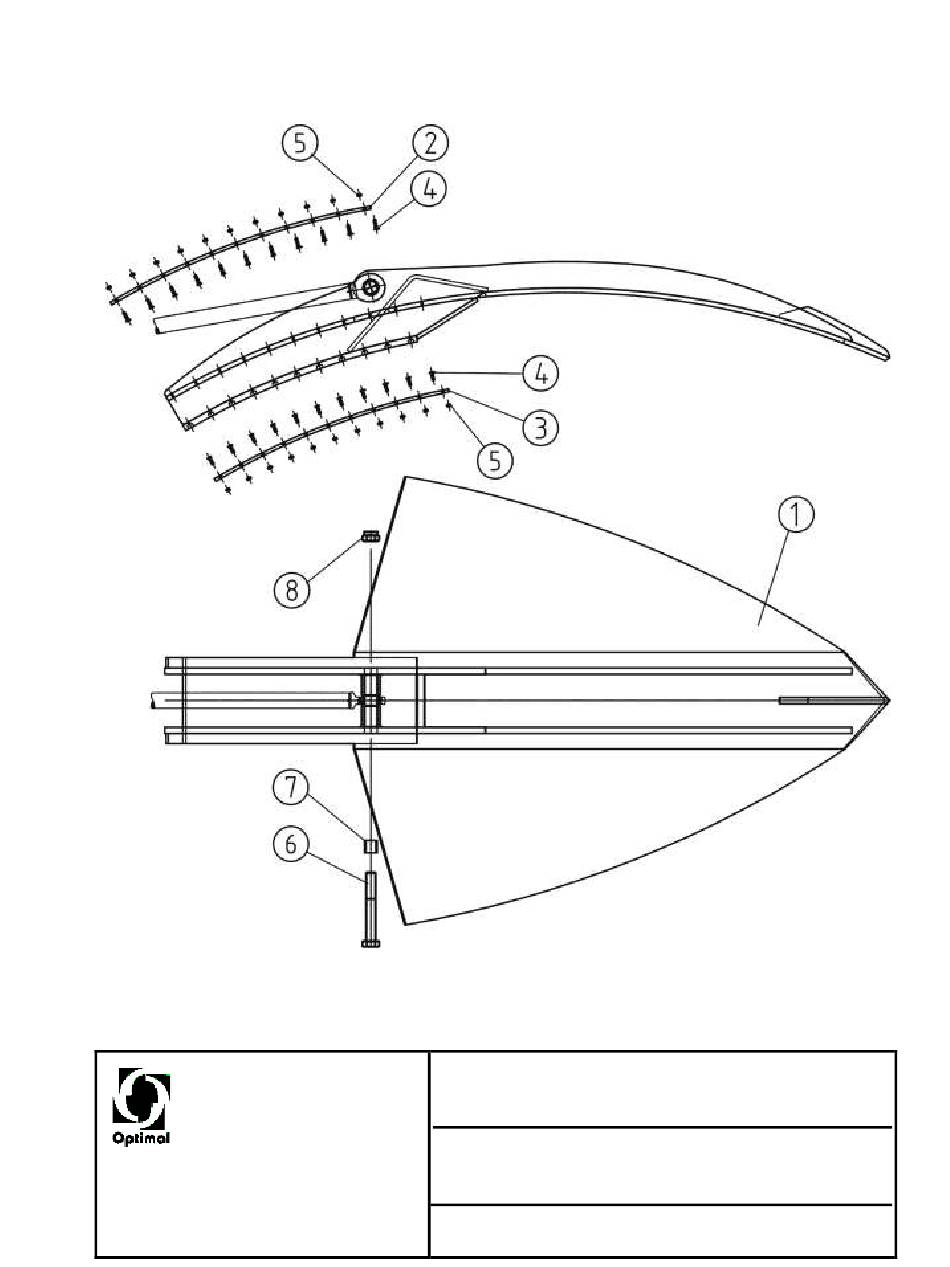 5
2
4
4
3
5
1
8
7
6

Optimal