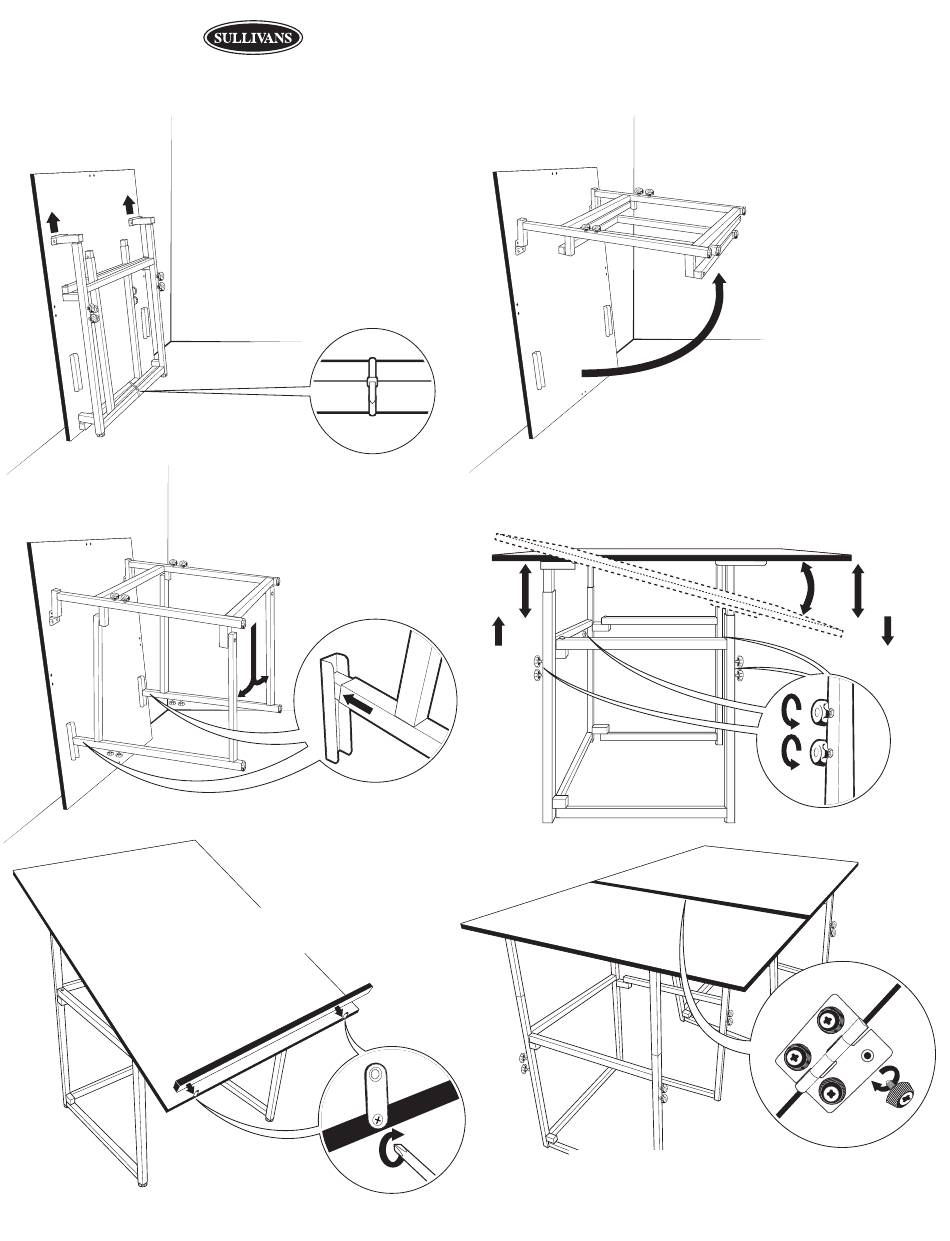 SULLIVANS