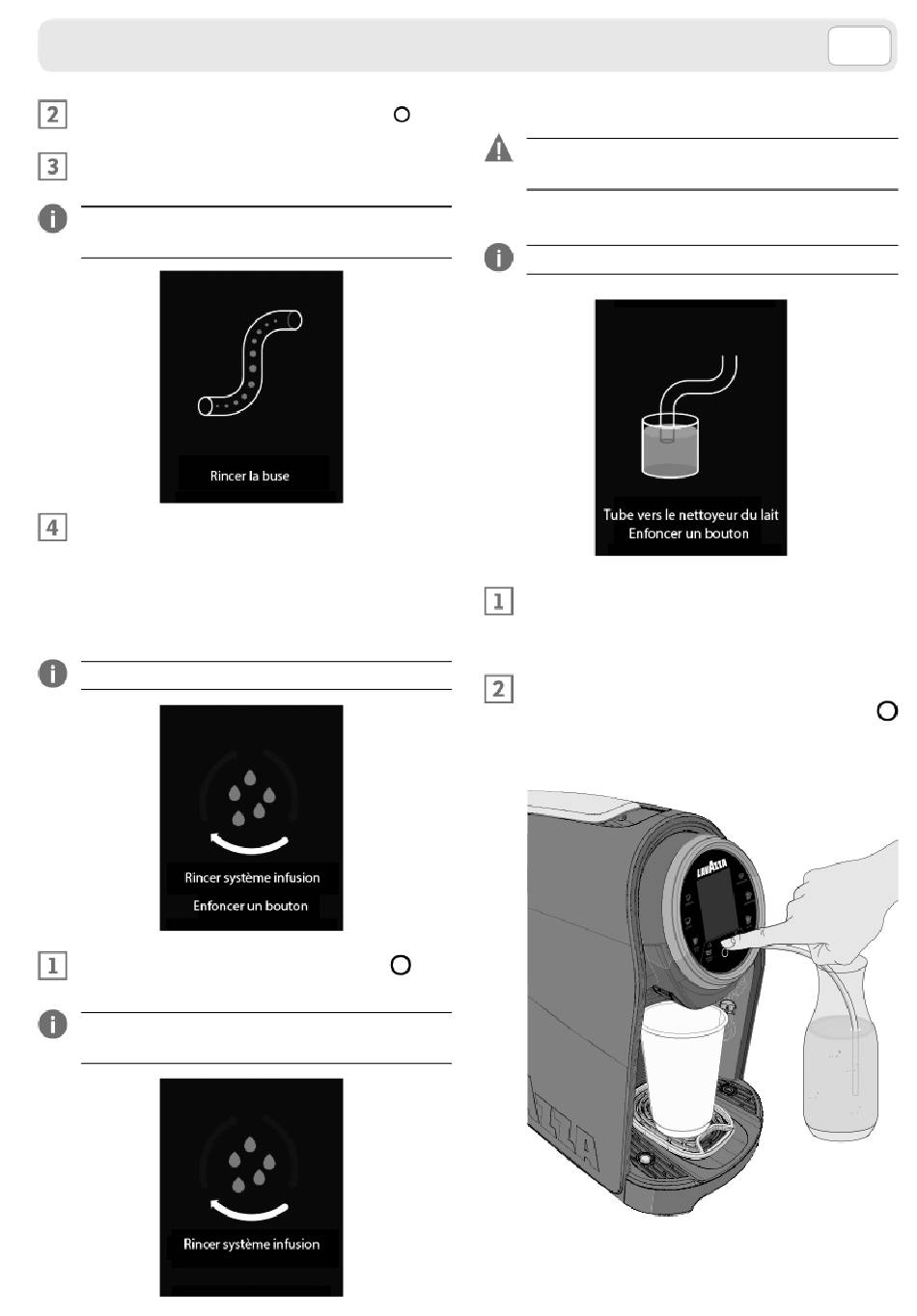 2

3

Rincer la buse

4

Rincer système infusion
Enfoncer un bouton

1

Rincer système infusion

Tube vers le nettoyeur du lait
Enfoncer un bouton

1

2

LAVAZZA