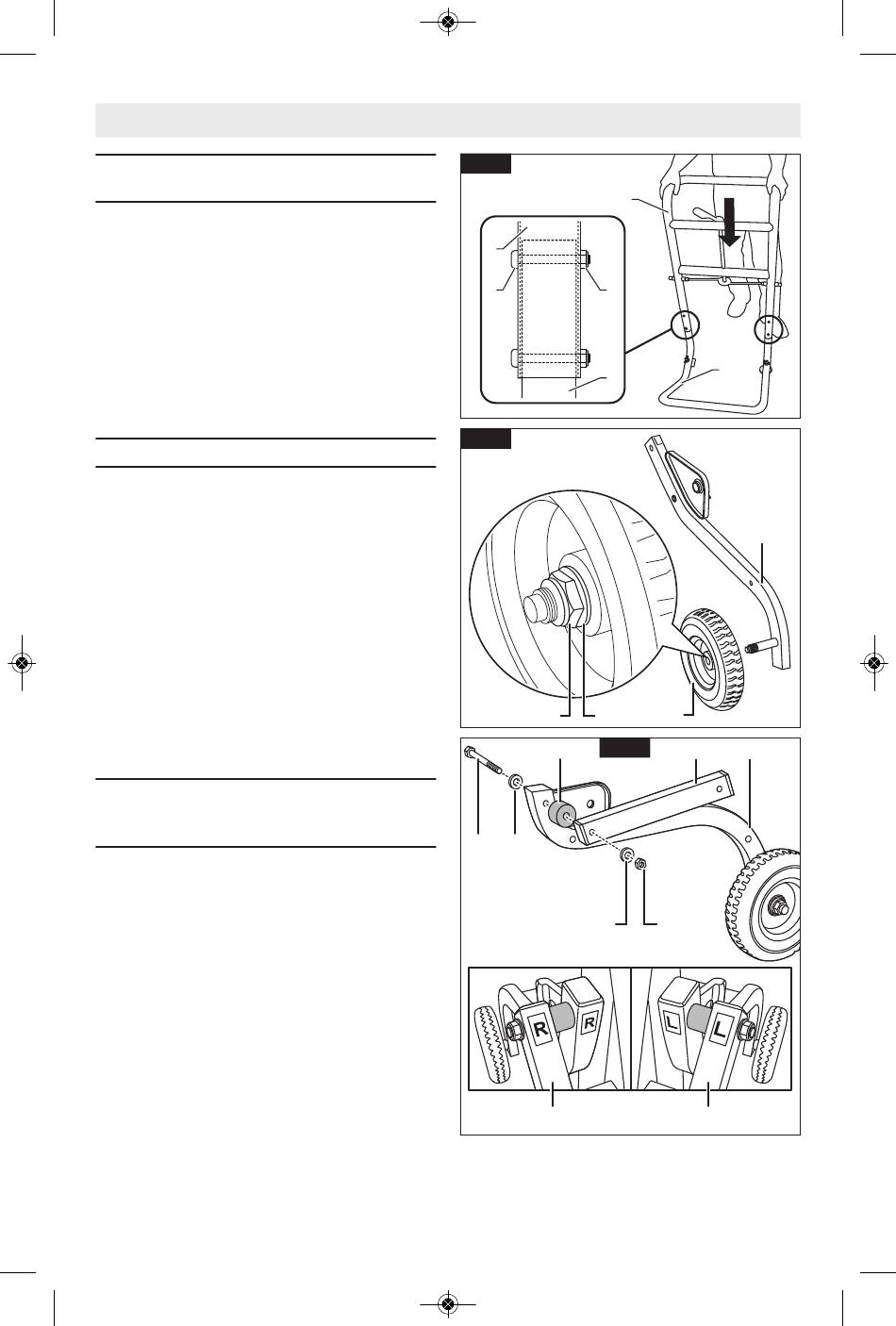 R
R
L
L