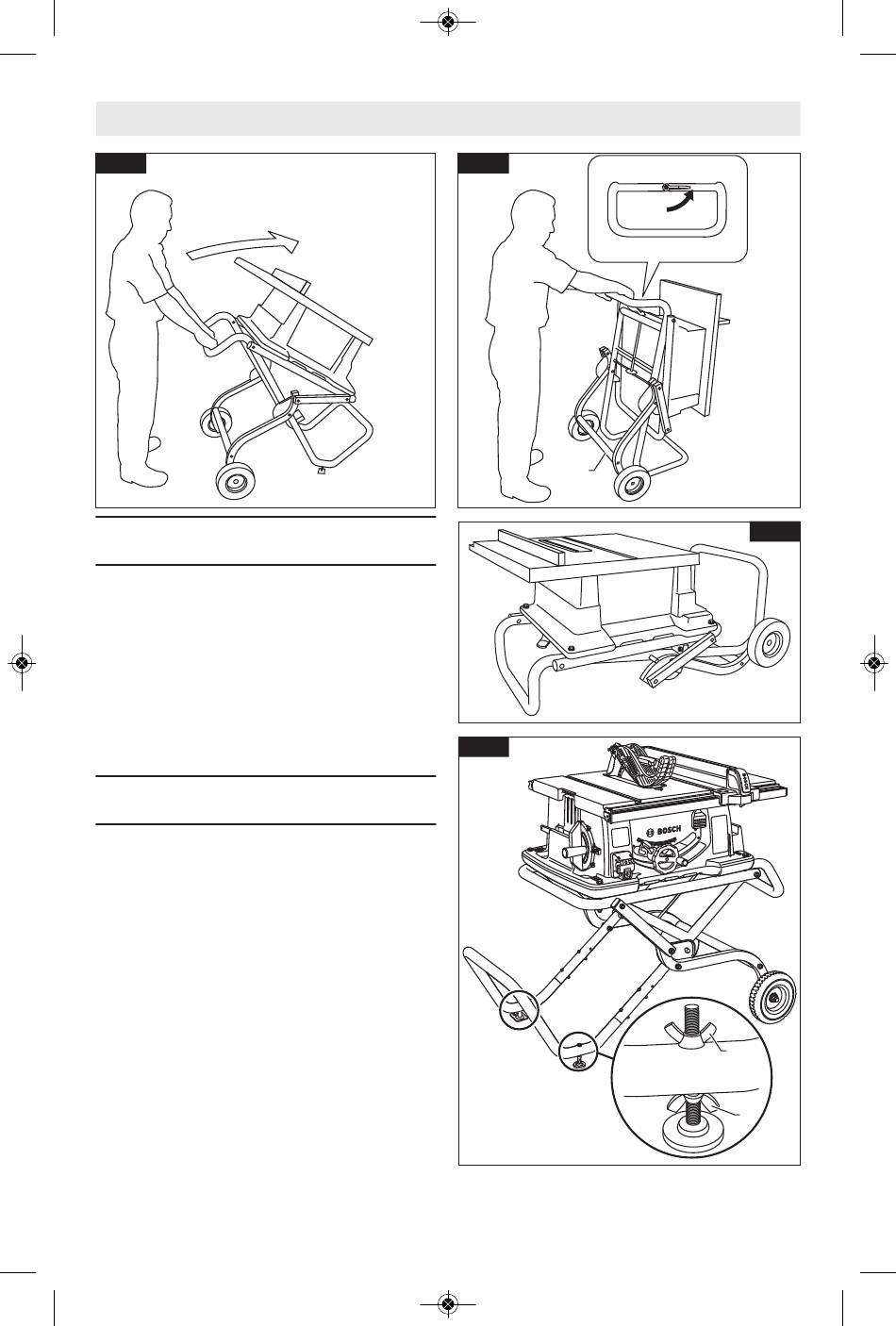 BOSCH