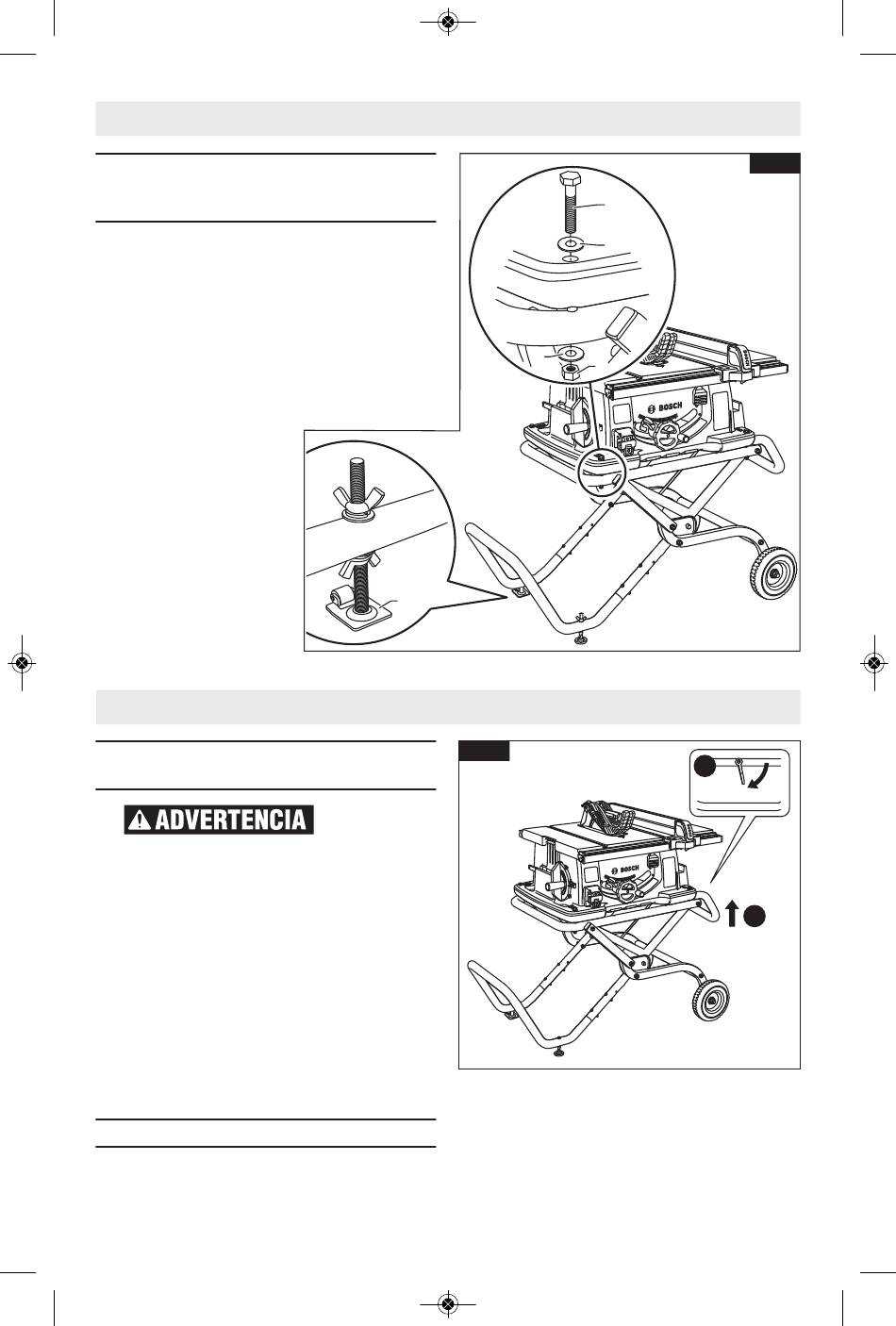 BOSCH

ADVERTENCIA

BOSCH