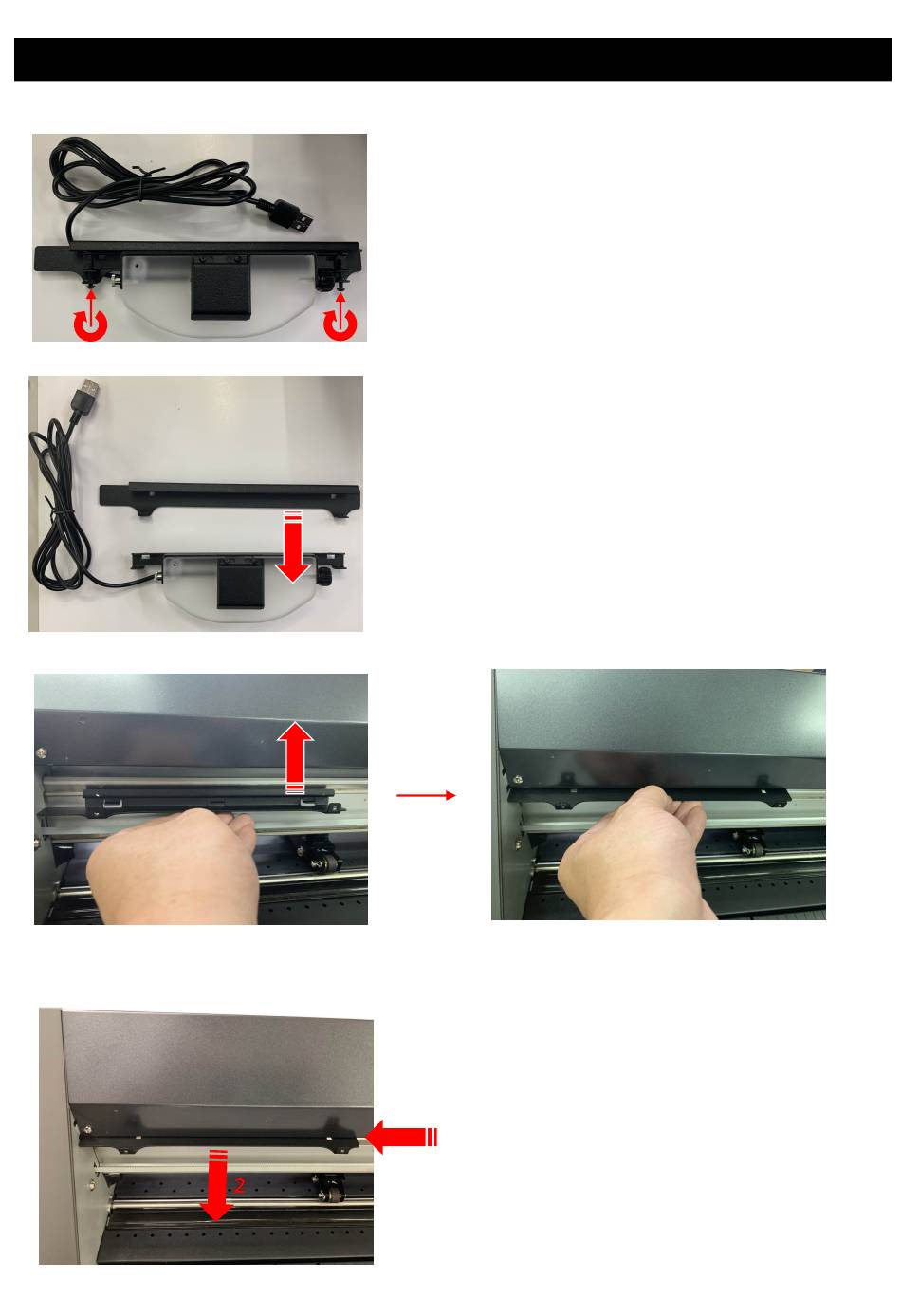 2