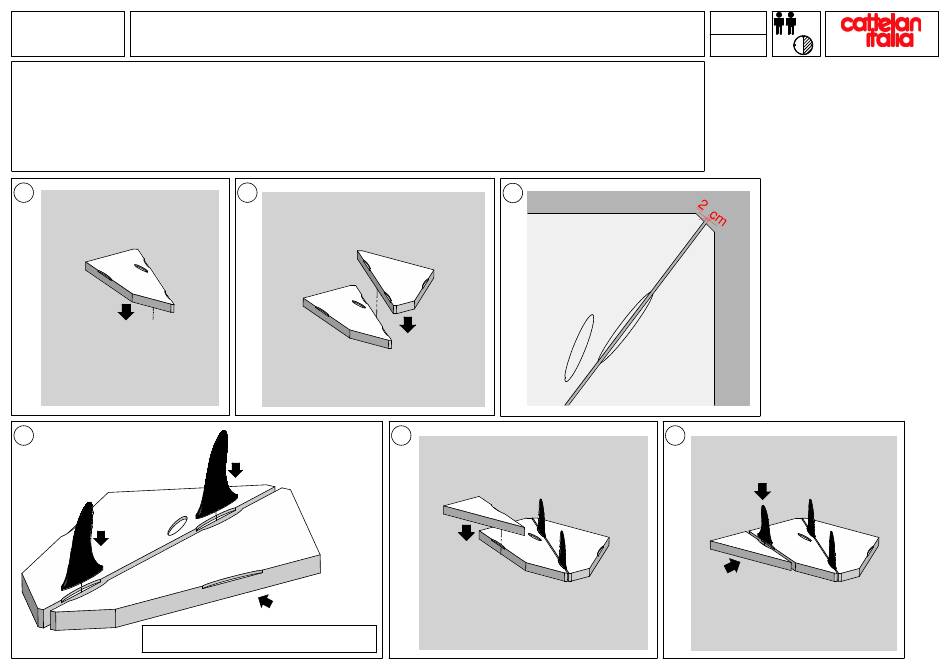 cattelan italia

2 cm