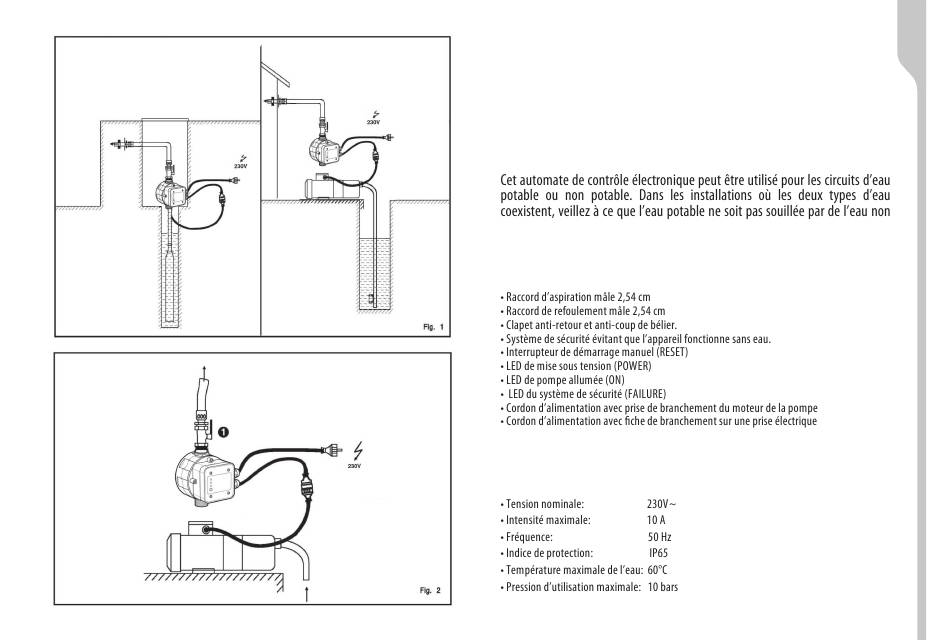 230V

230V

Fig. 1

1

230V

Fig. 2

Cet automate de contrôle électronique peut être utilisé pour les circuits d'eau potable ou non potable. Dans les installations où les deux types d'eau coexistent, veillez à ce que l'eau potable ne soit pas souillée par de l'eau non

• Raccord d'aspiration mâle 2,54 cm
• Raccord de refoulement mâle 2,54 cm
• Clapet anti-retour et anti-coup de bélier.
• Système de sécurité évitant que l'appareil fonctionne sans eau.
• Interrupteur de démarrage manuel (RESET)
• LED de mise sous tension (POWER)
• LED de pompe allumée (ON)
• LED du système de sécurité (FAILURE)
• Cordon d'alimentation avec prise de branchement du moteur de la pompe
• Cordon d'alimentation avec fiche de branchement sur une prise électrique

• Tension nominale: 230V~
• Intensité maximale: 10 A
• Fréquence: 50 Hz
• Indice de protection: IP65
• Température maximale de l'eau: 60°C
• Pression d'utilisation maximale: 10 bars