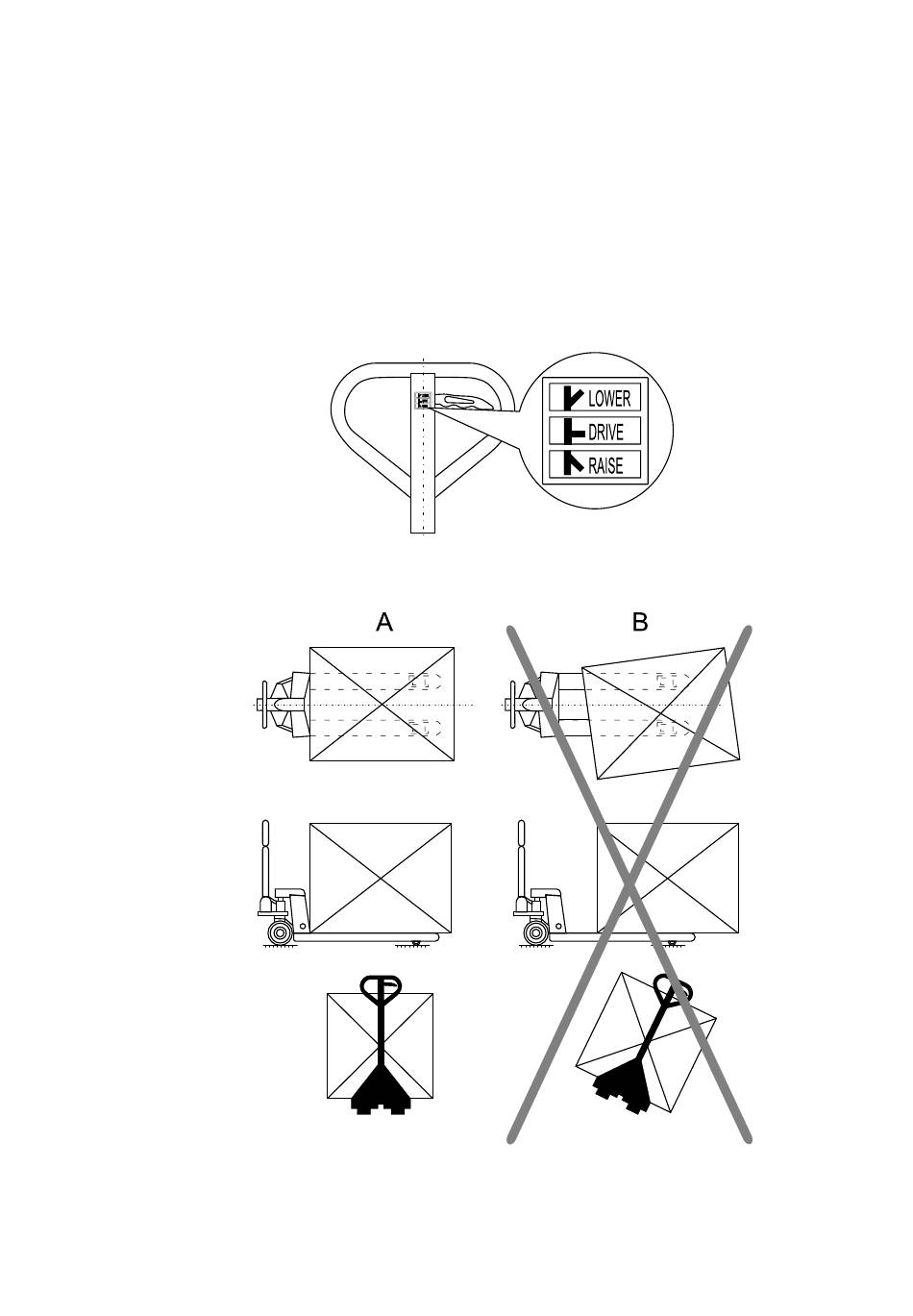 LOWER
DRIVE
RAISE

A

B