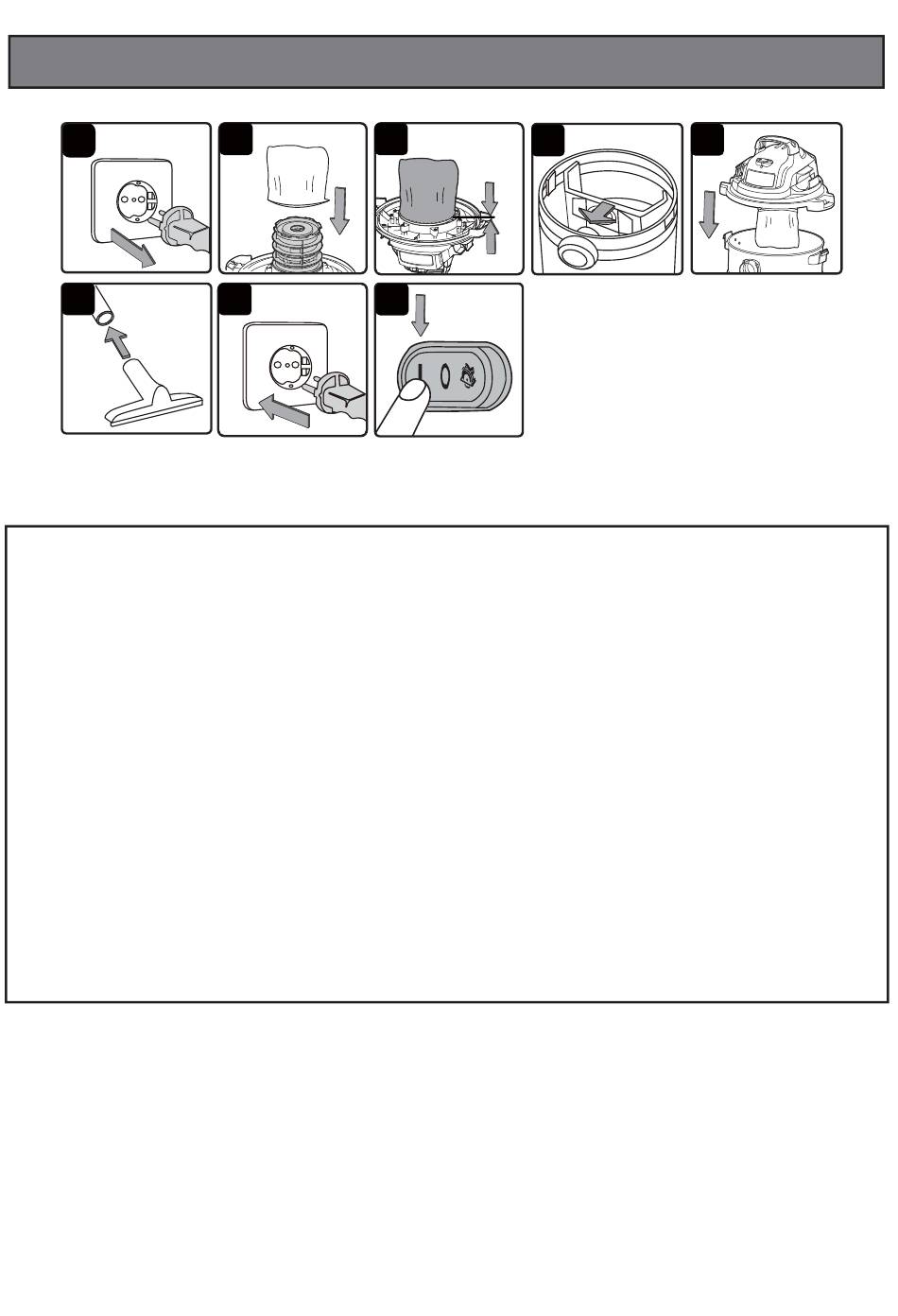 I O