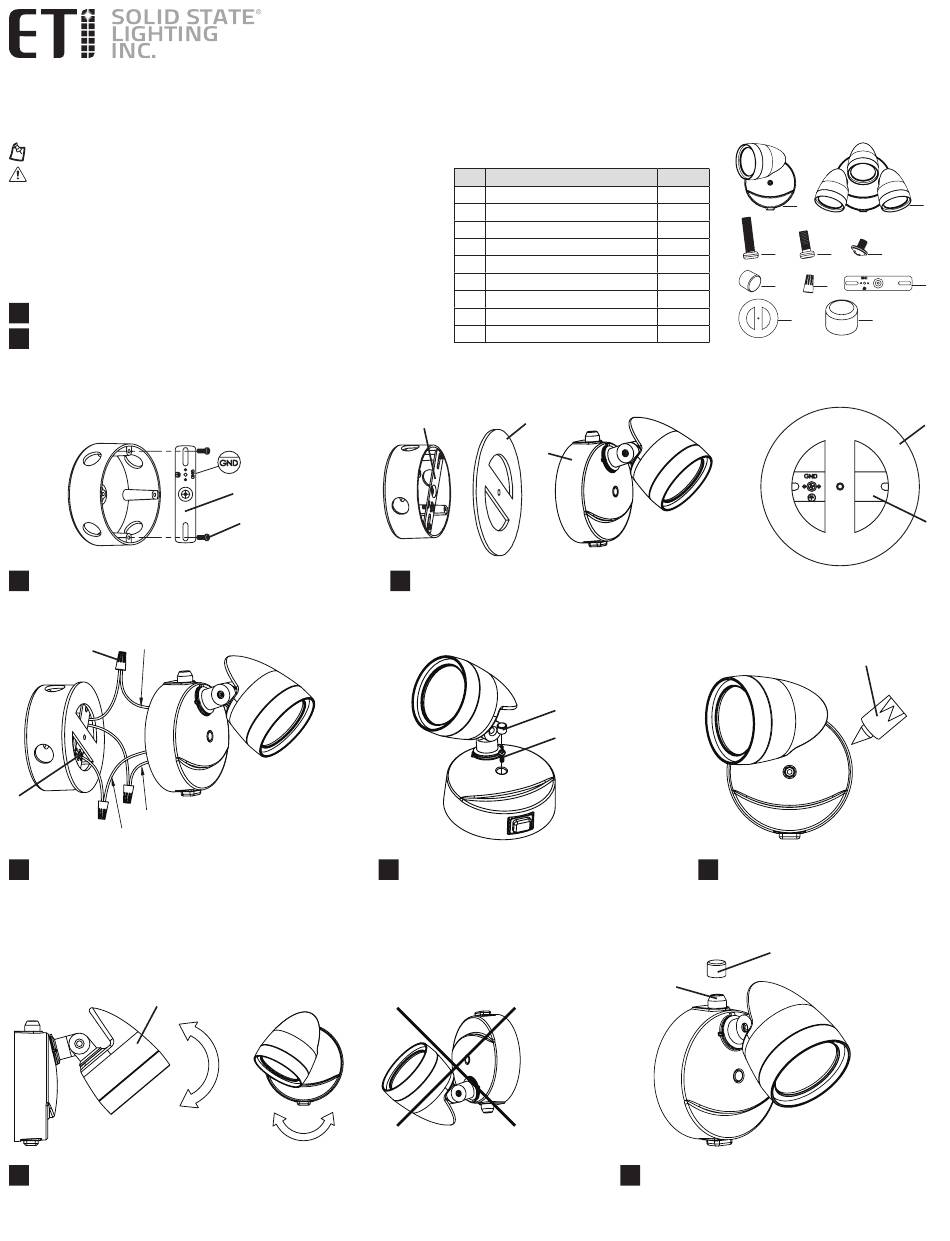 ETi SOLID STATE® LIGHTING INC.

GND

GND