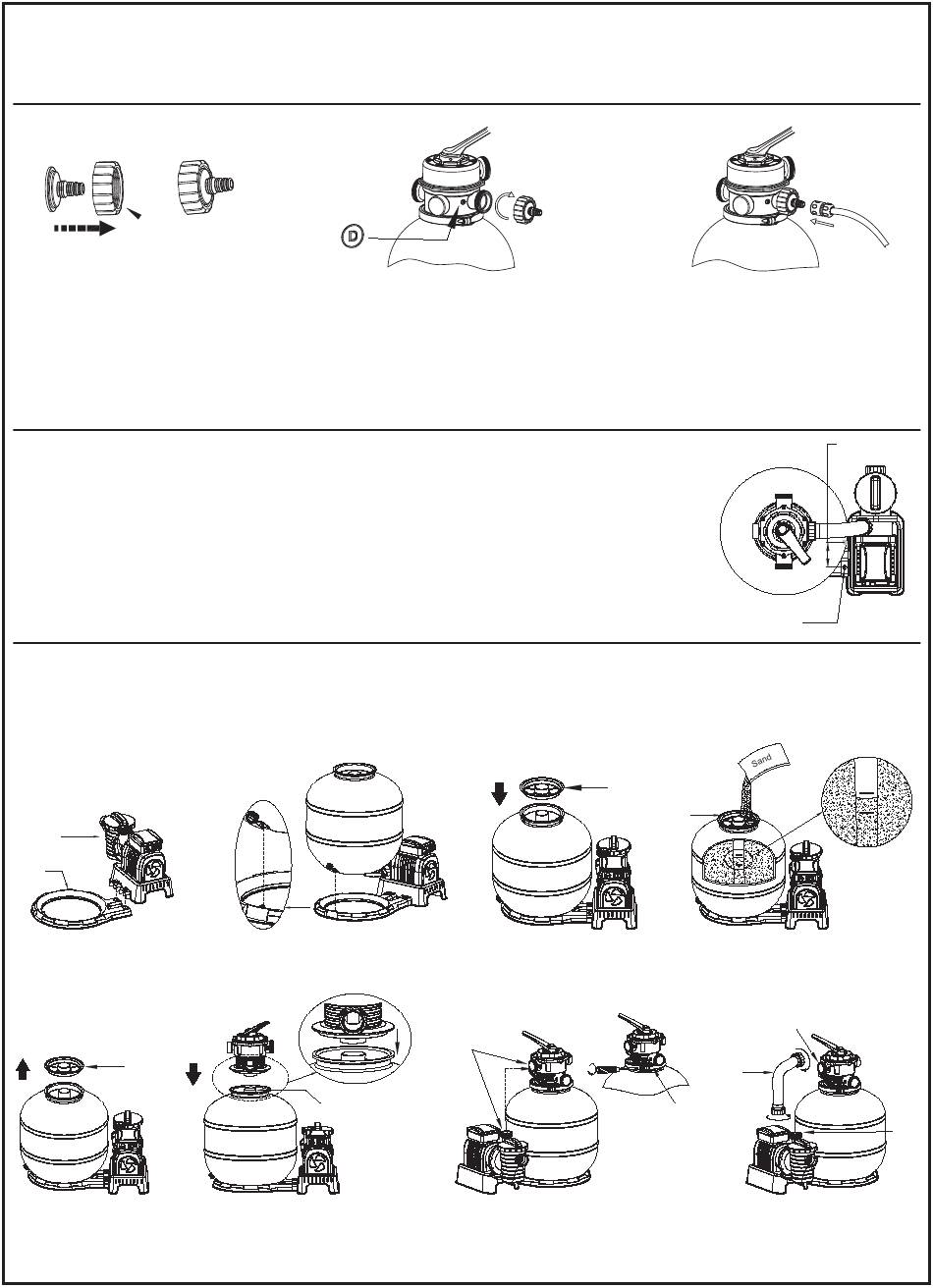 D

Sand