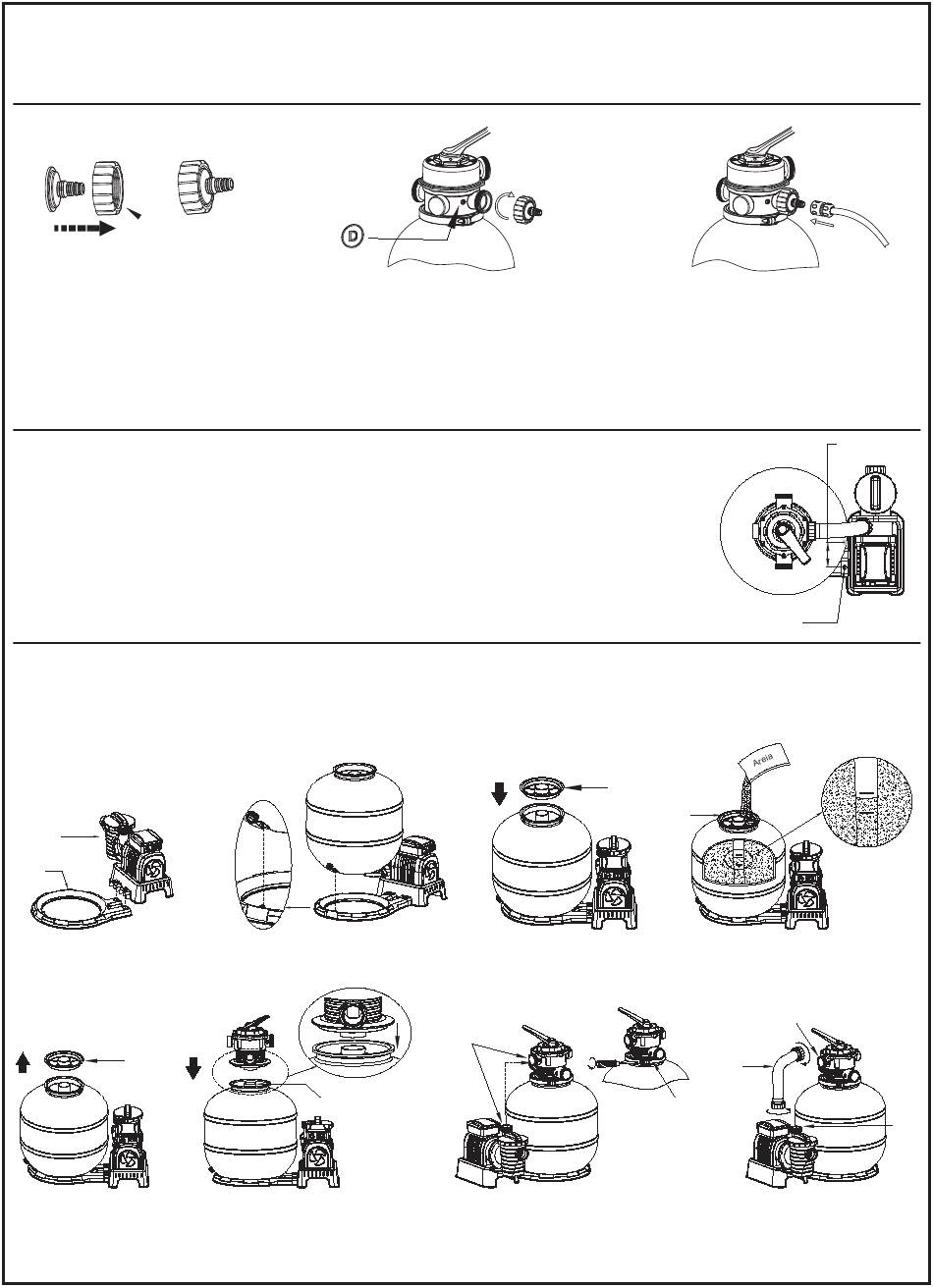 D

Areia