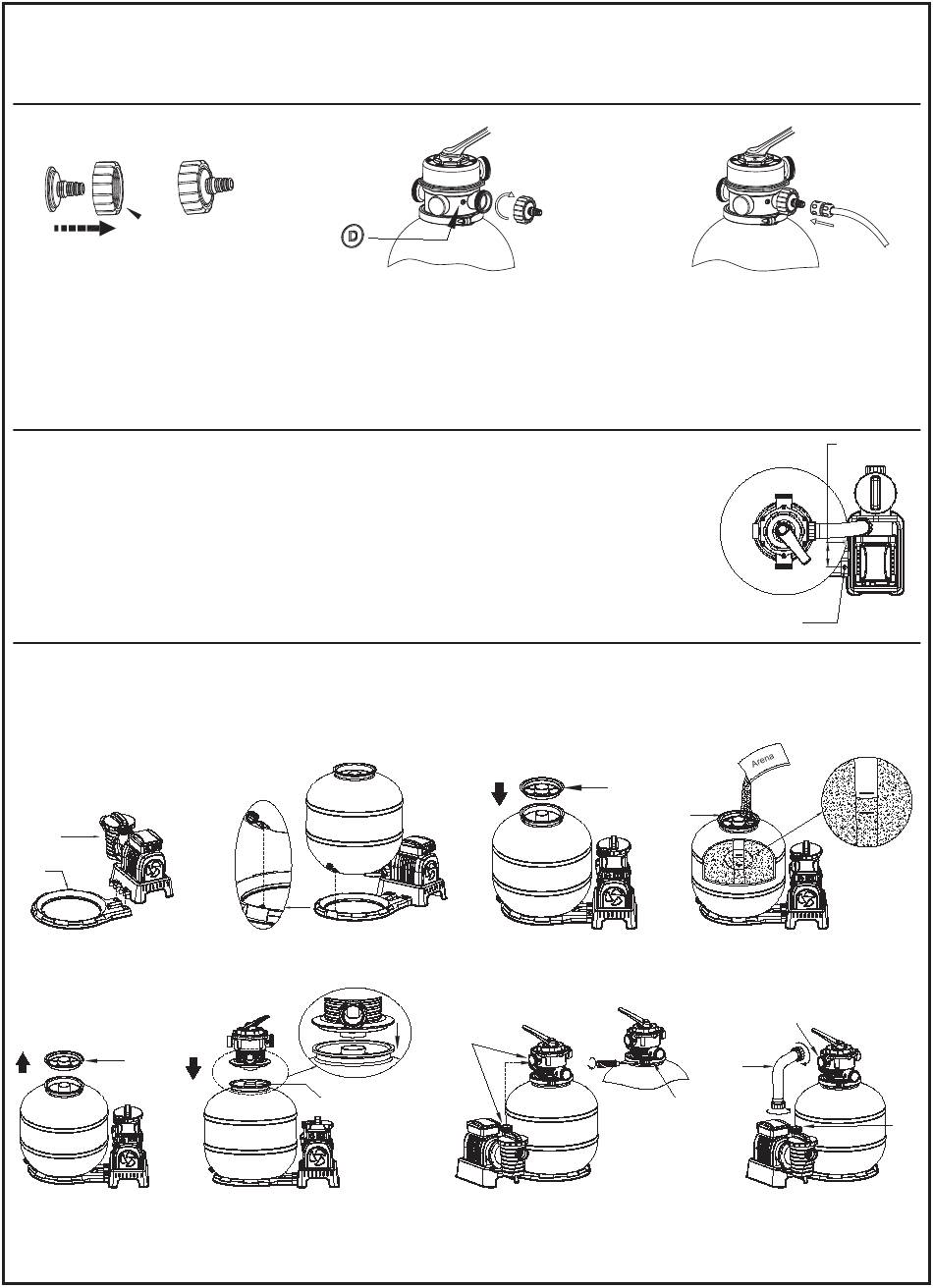 D

Arena