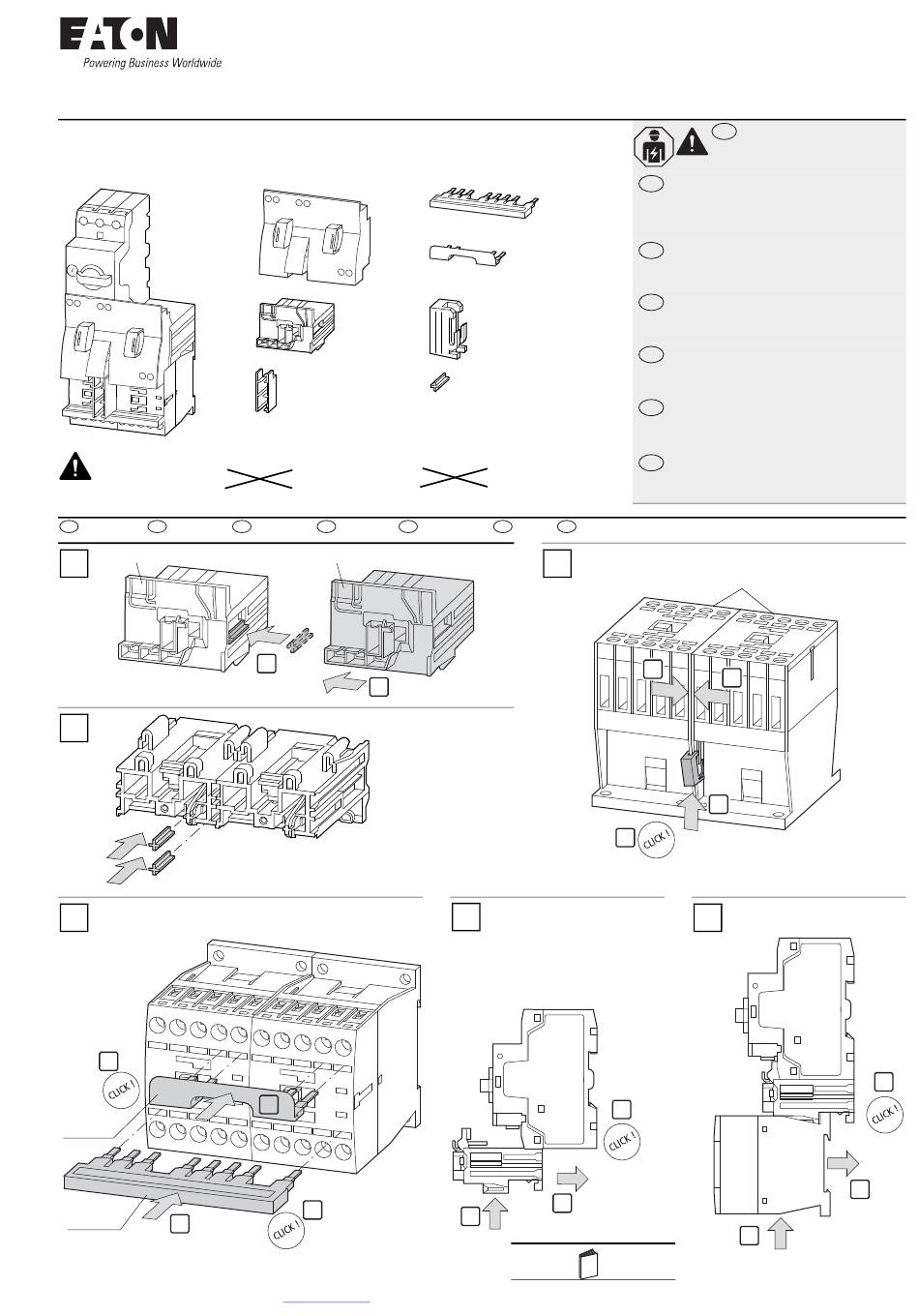 EATON
Powering Business Worldwide

CLICK !

CLICK !

CLICK !

CLICK !

CLICK !