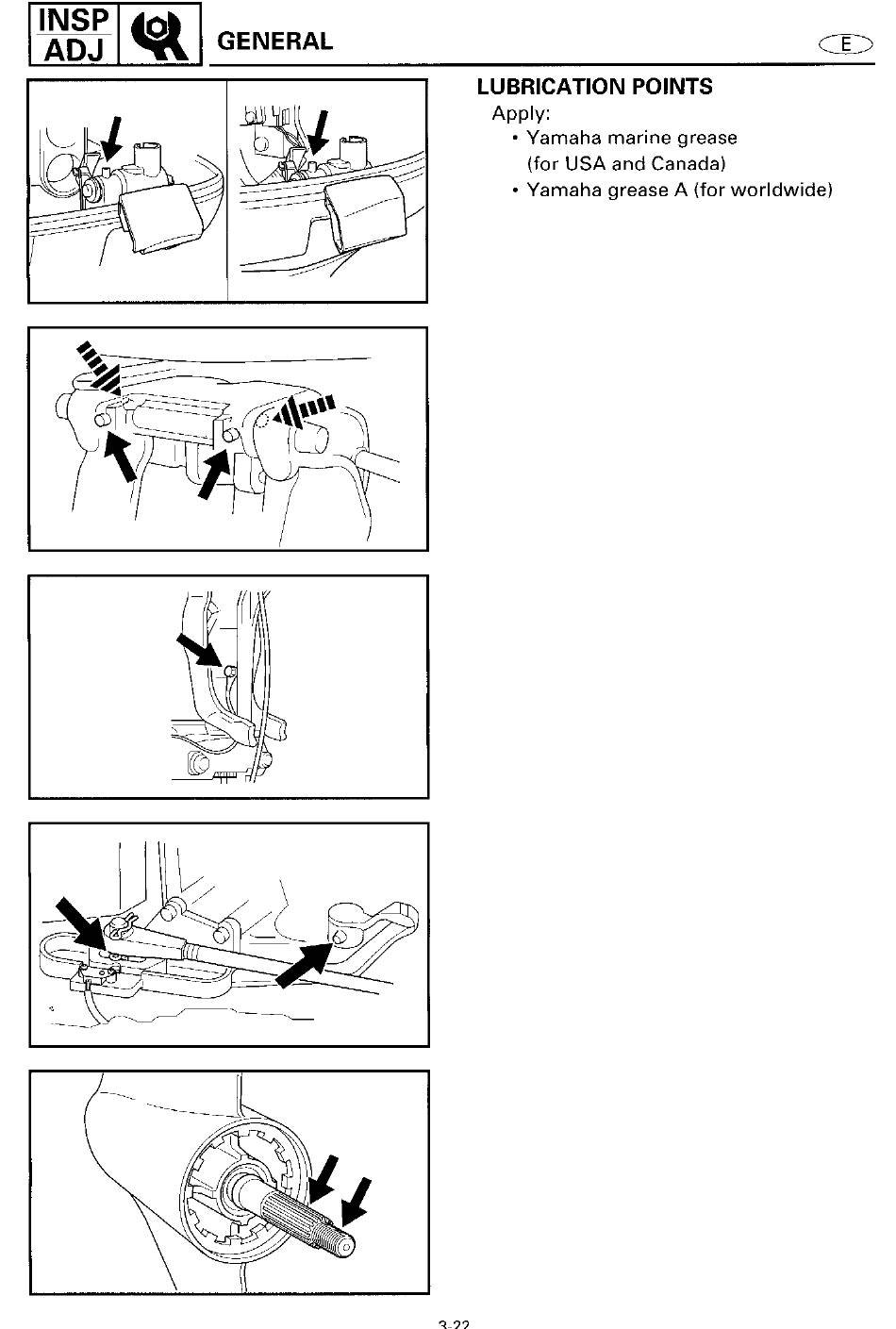 INSP ADJ

GENERAL

E

LUBRICATION POINTS

Apply:

• Yamaha marine grease (for USA and Canada)

• Yamaha grease A (for worldwide)

3-22