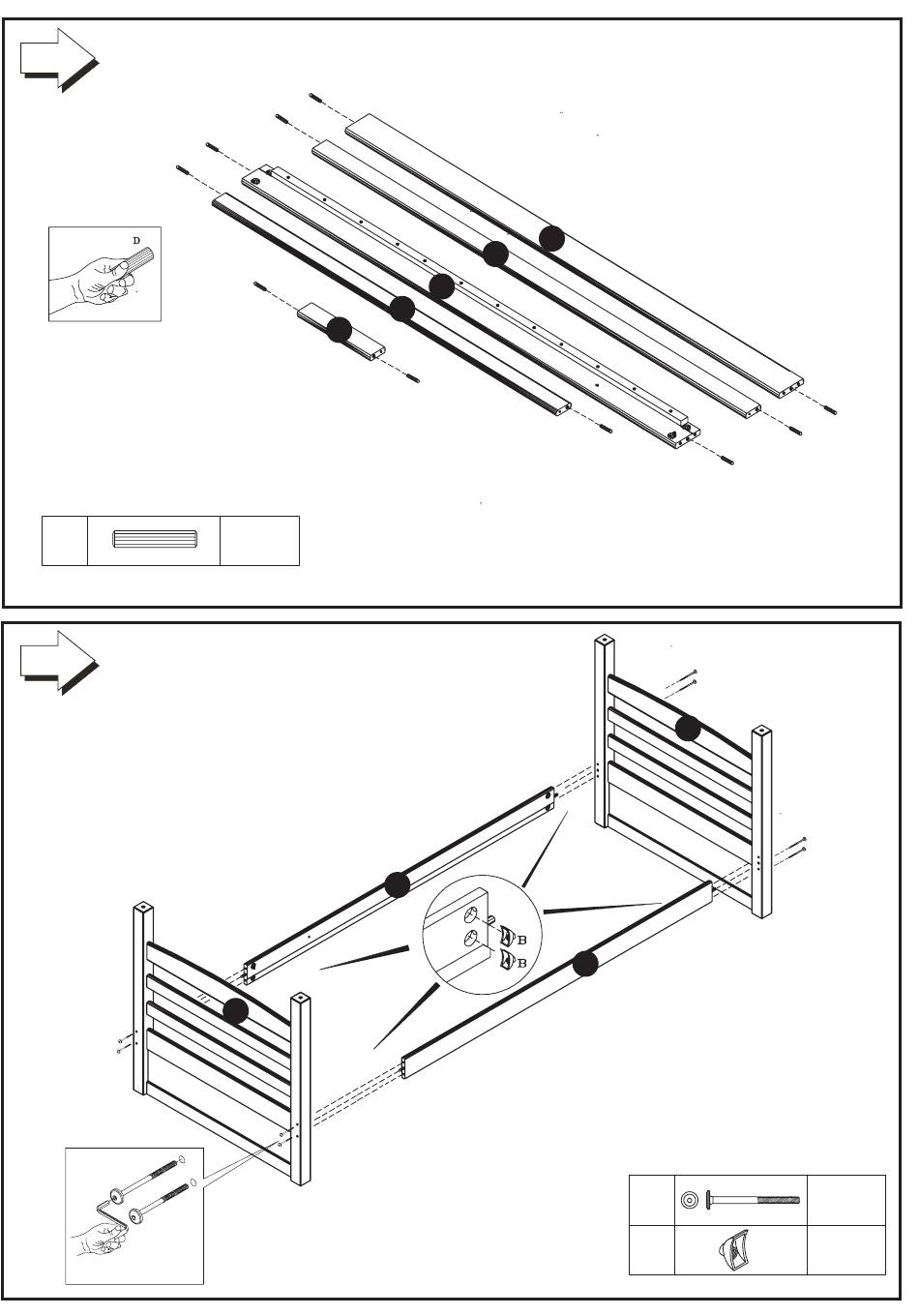 D

B
B