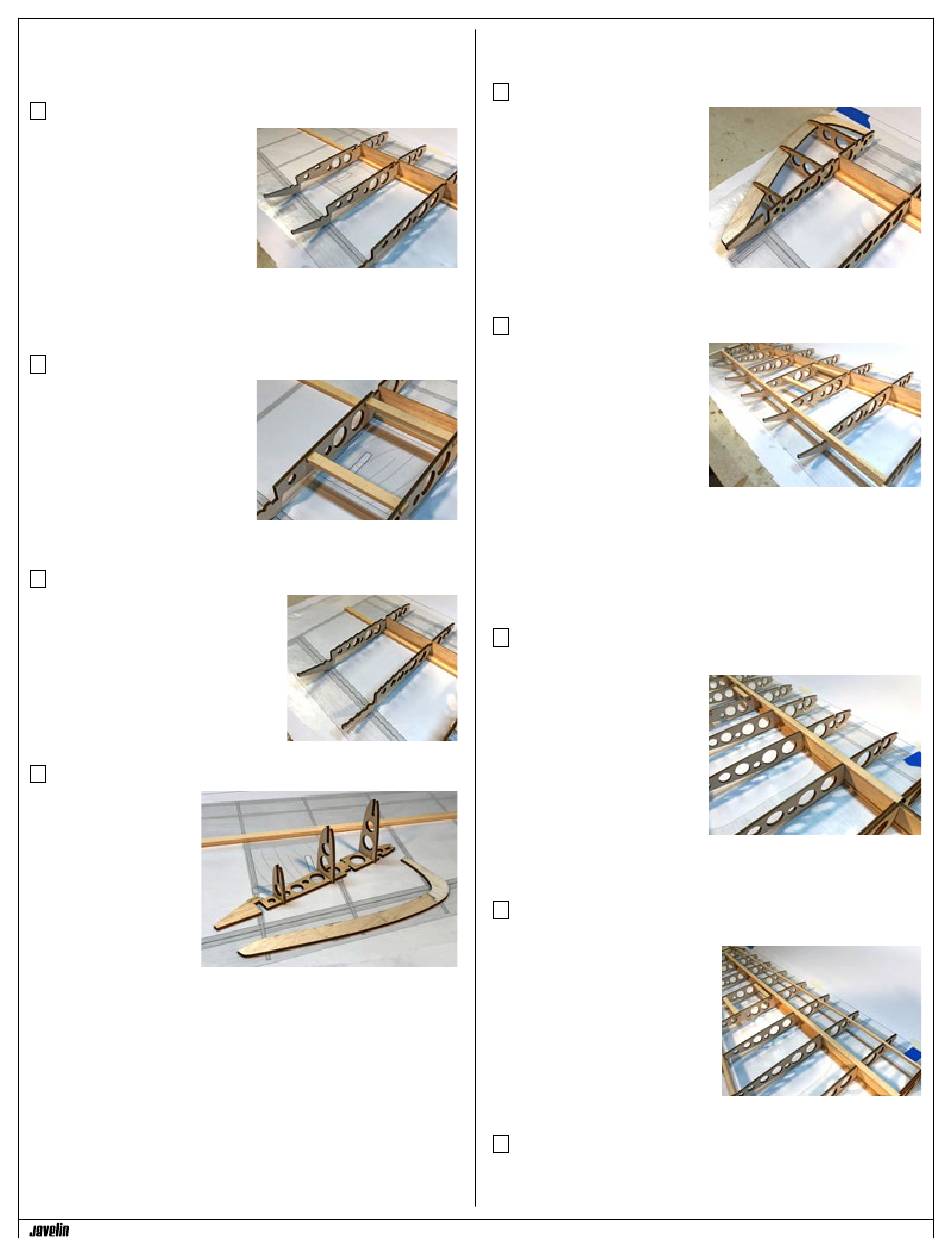 Javelin