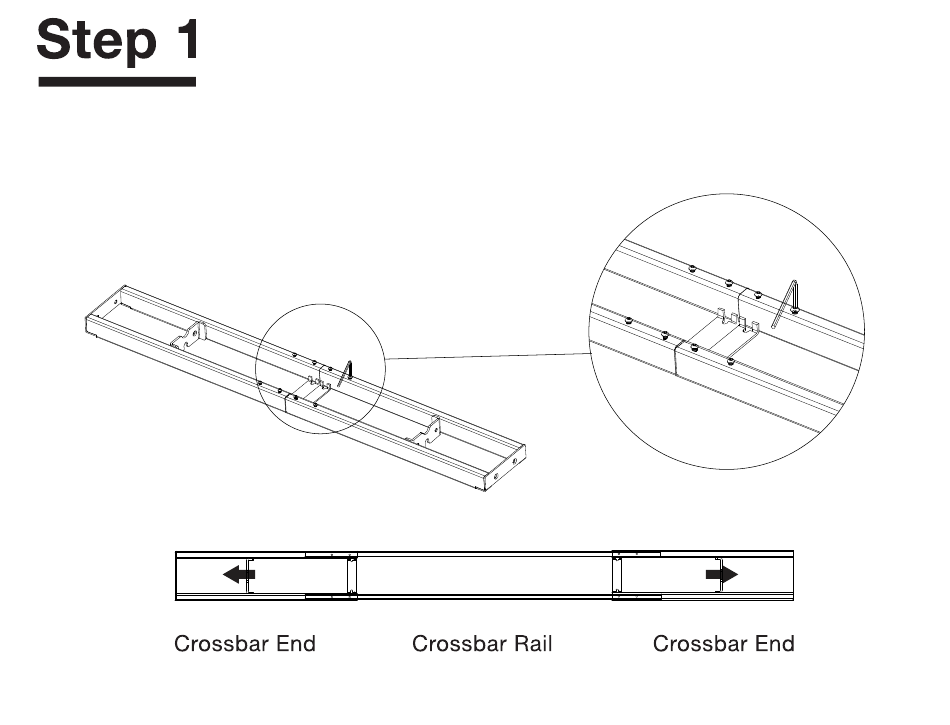 Step 1

Crossbar End Crossbar Rail Crossbar End