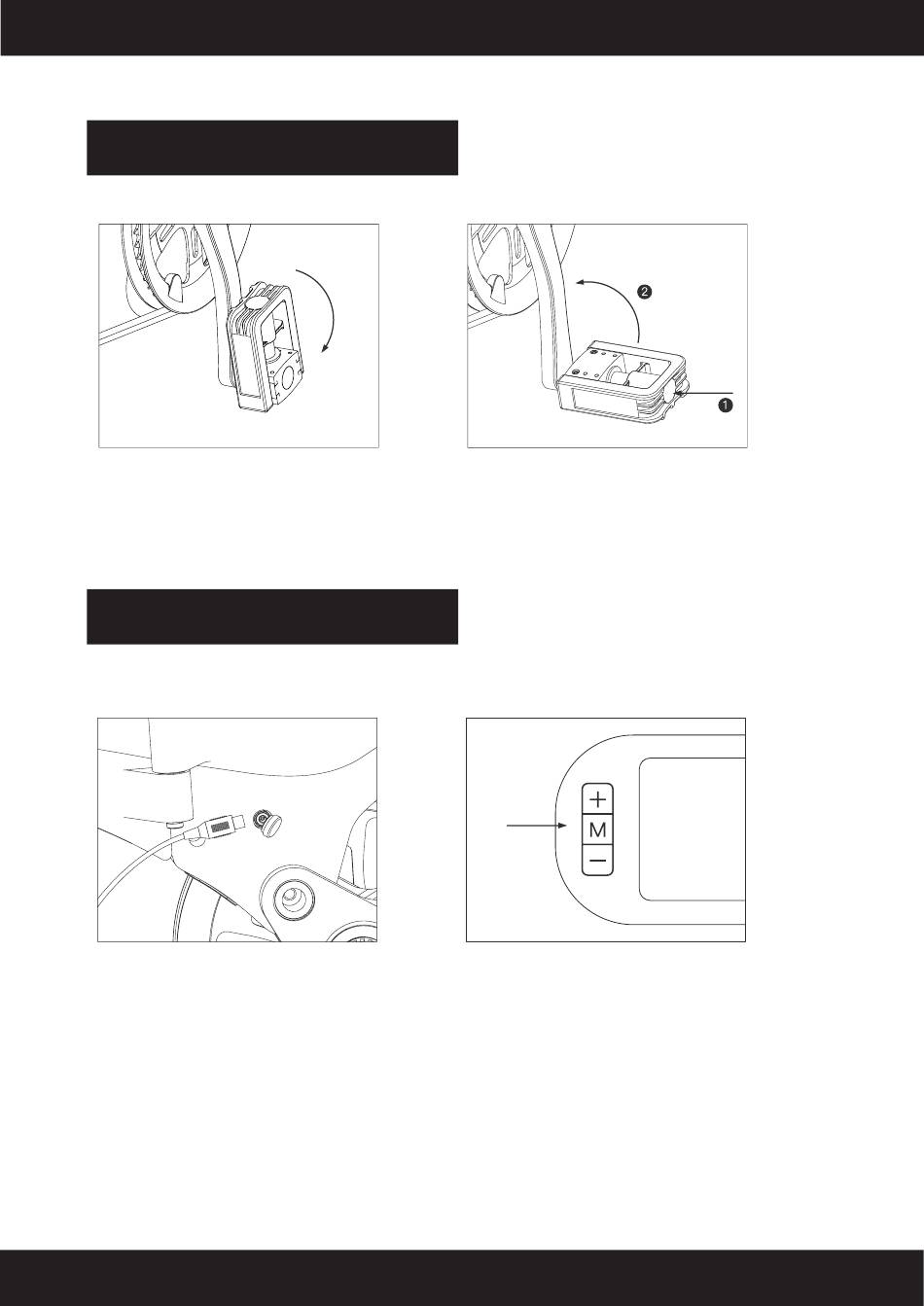 2

1

+
M
−