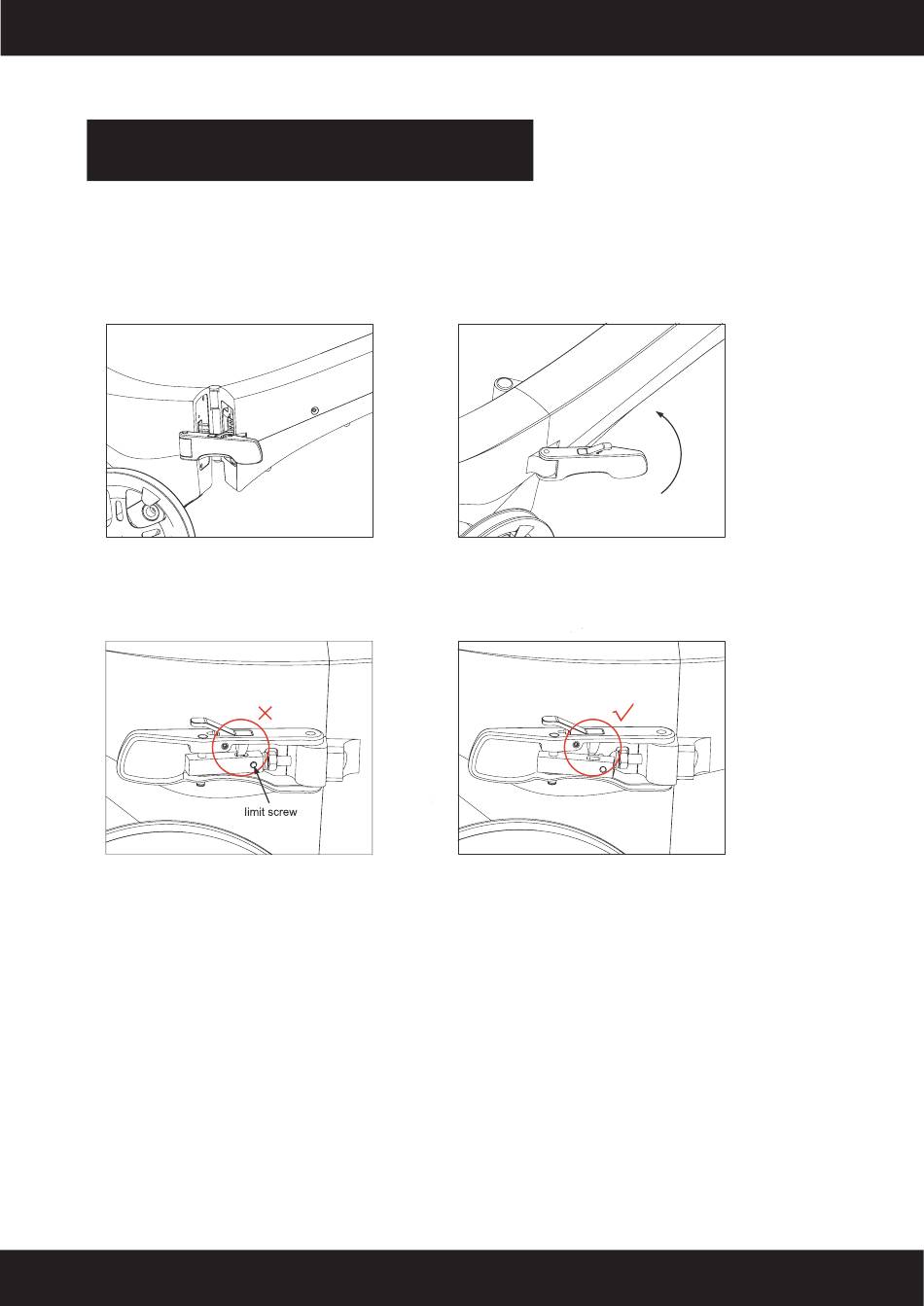 limit screw