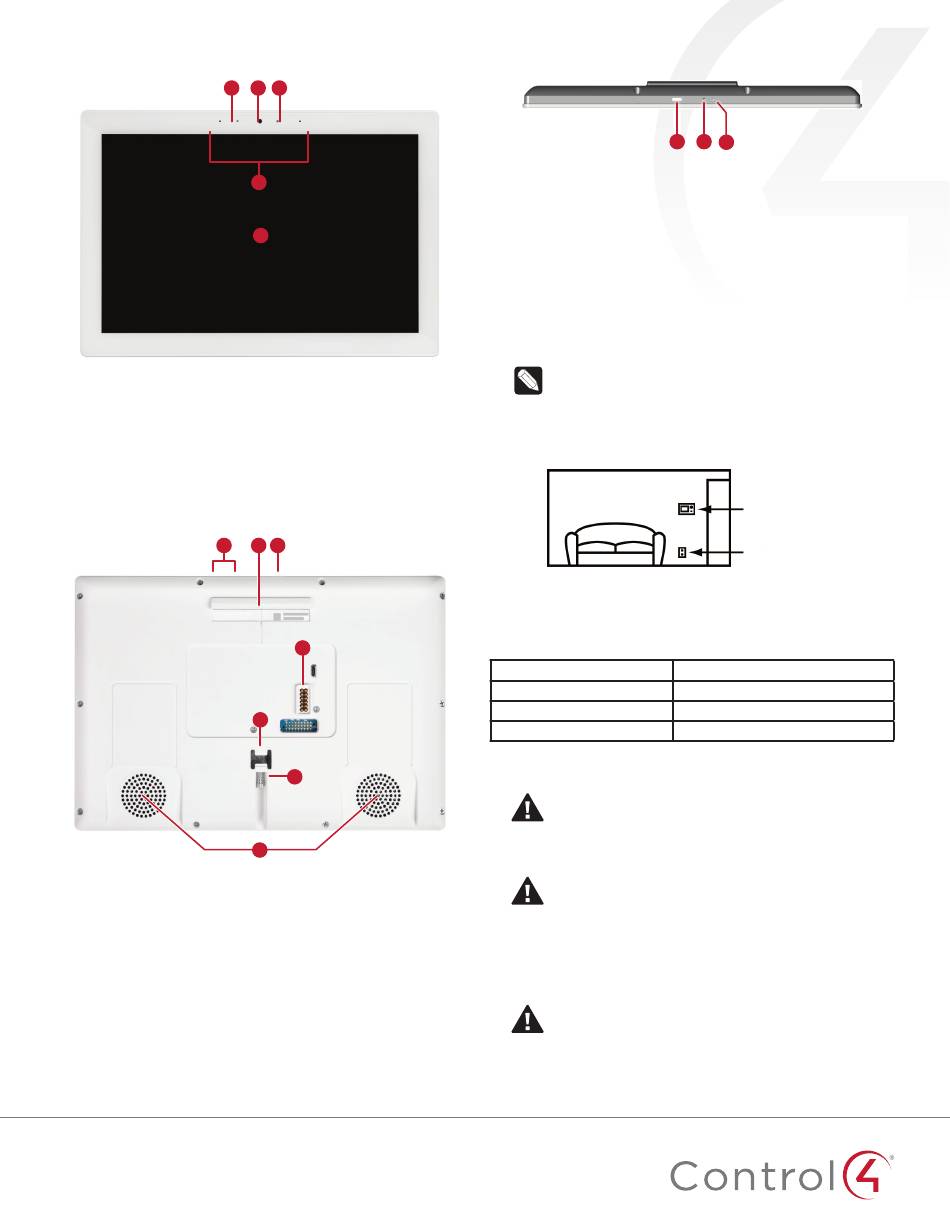 Control4®