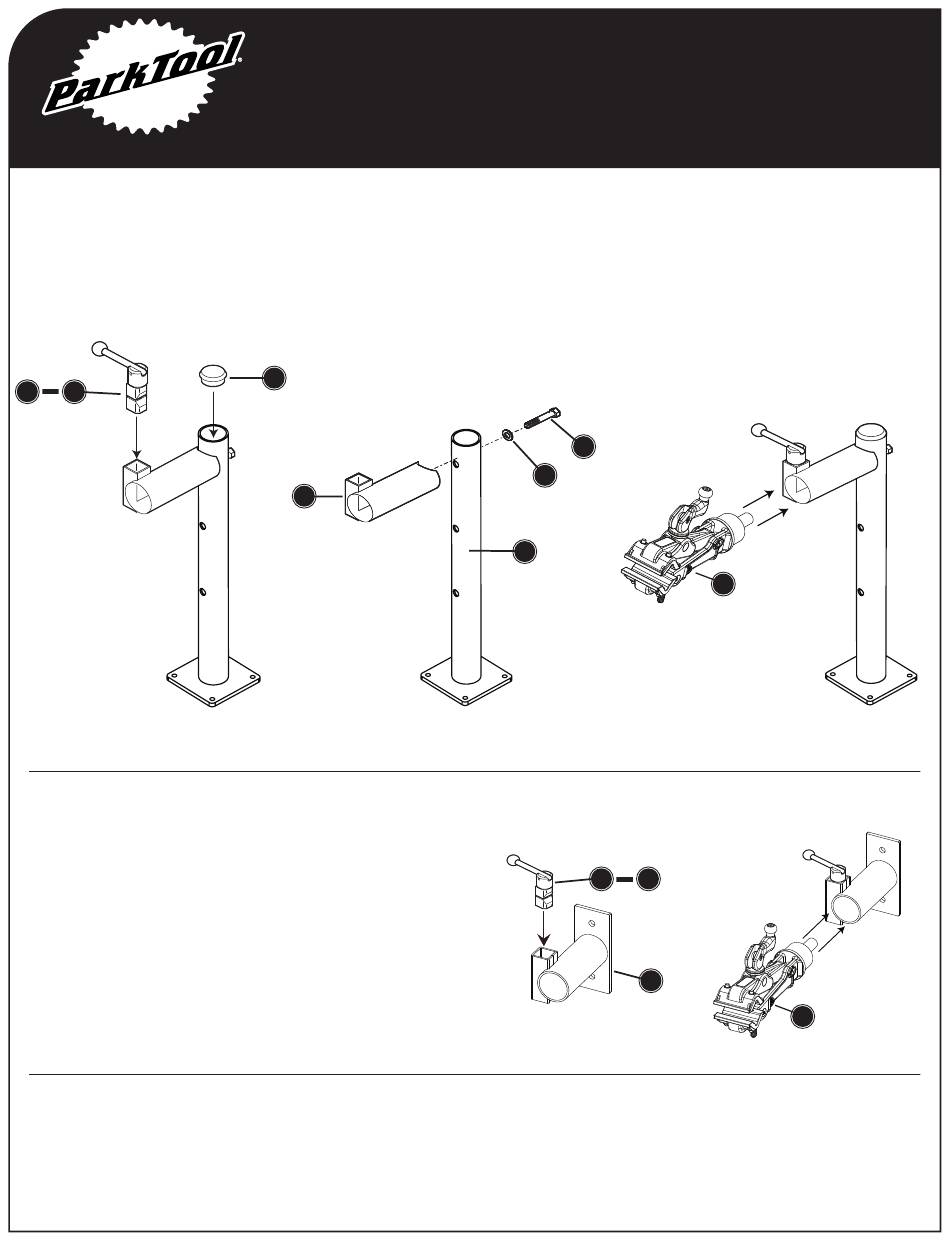 ParkTool®