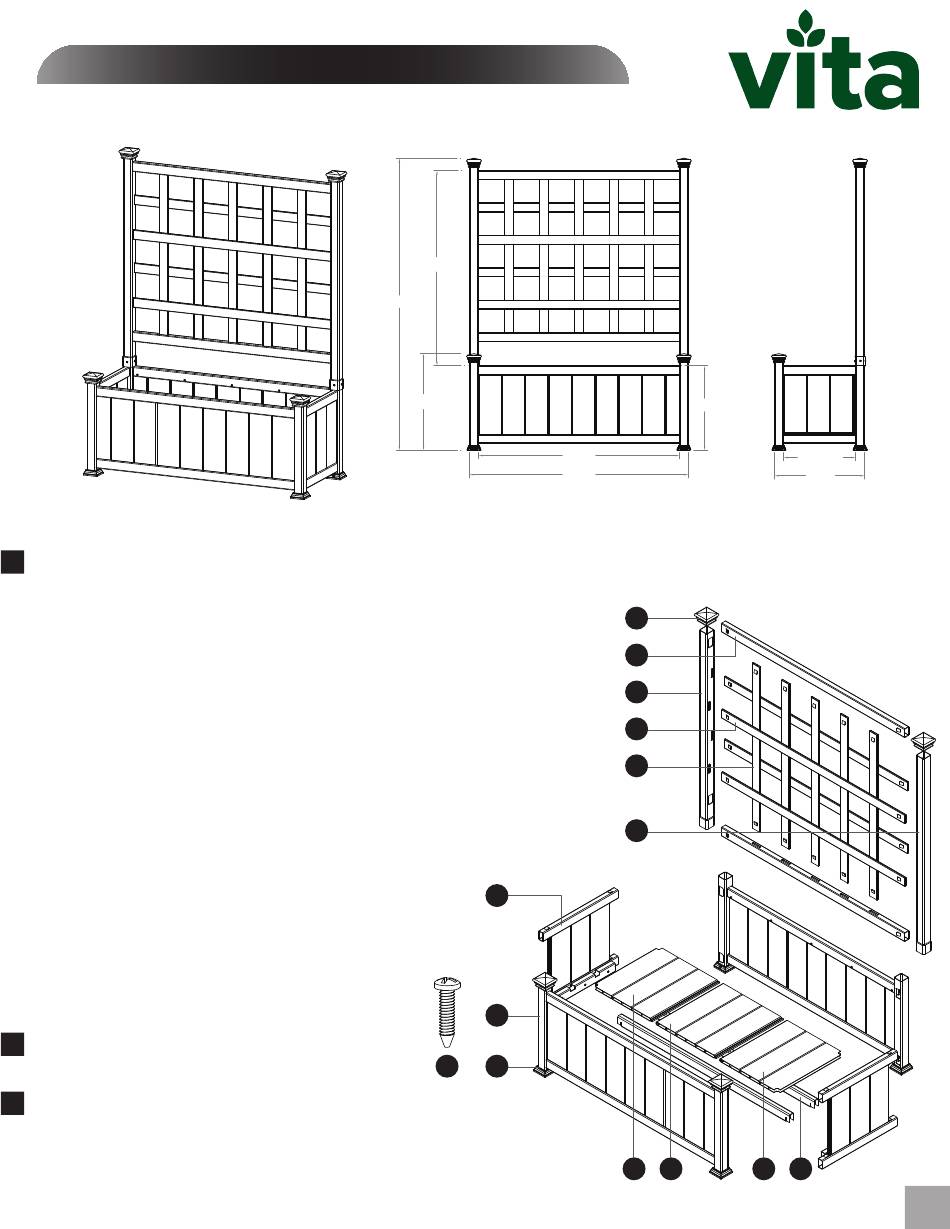 vita