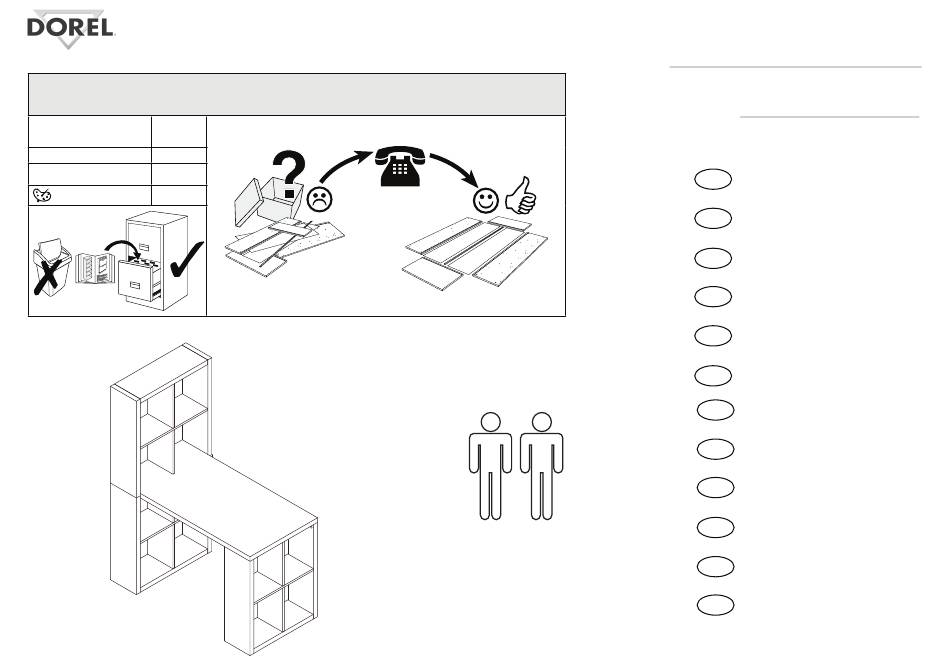 DOREL