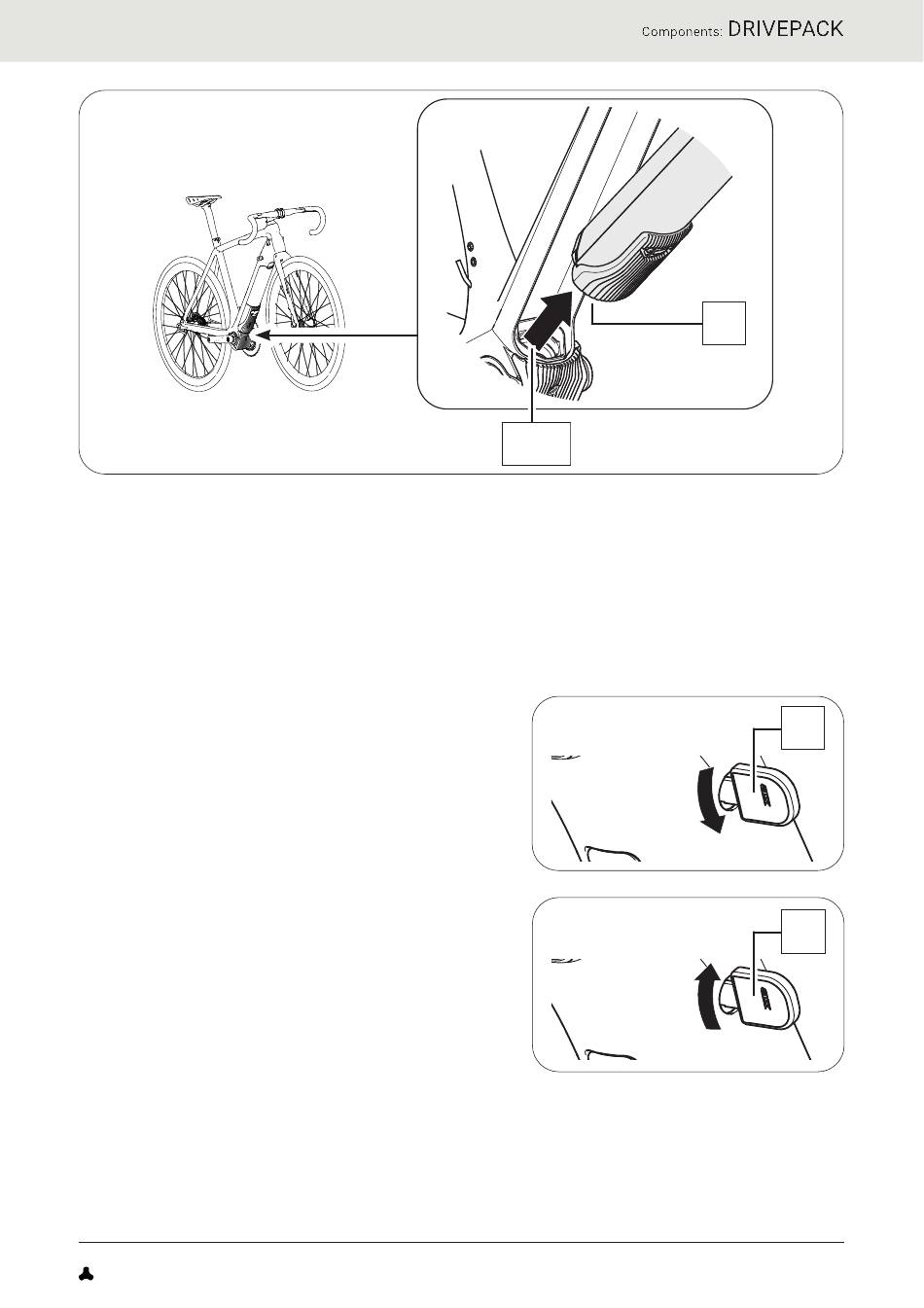 Components: DRIVEPACK