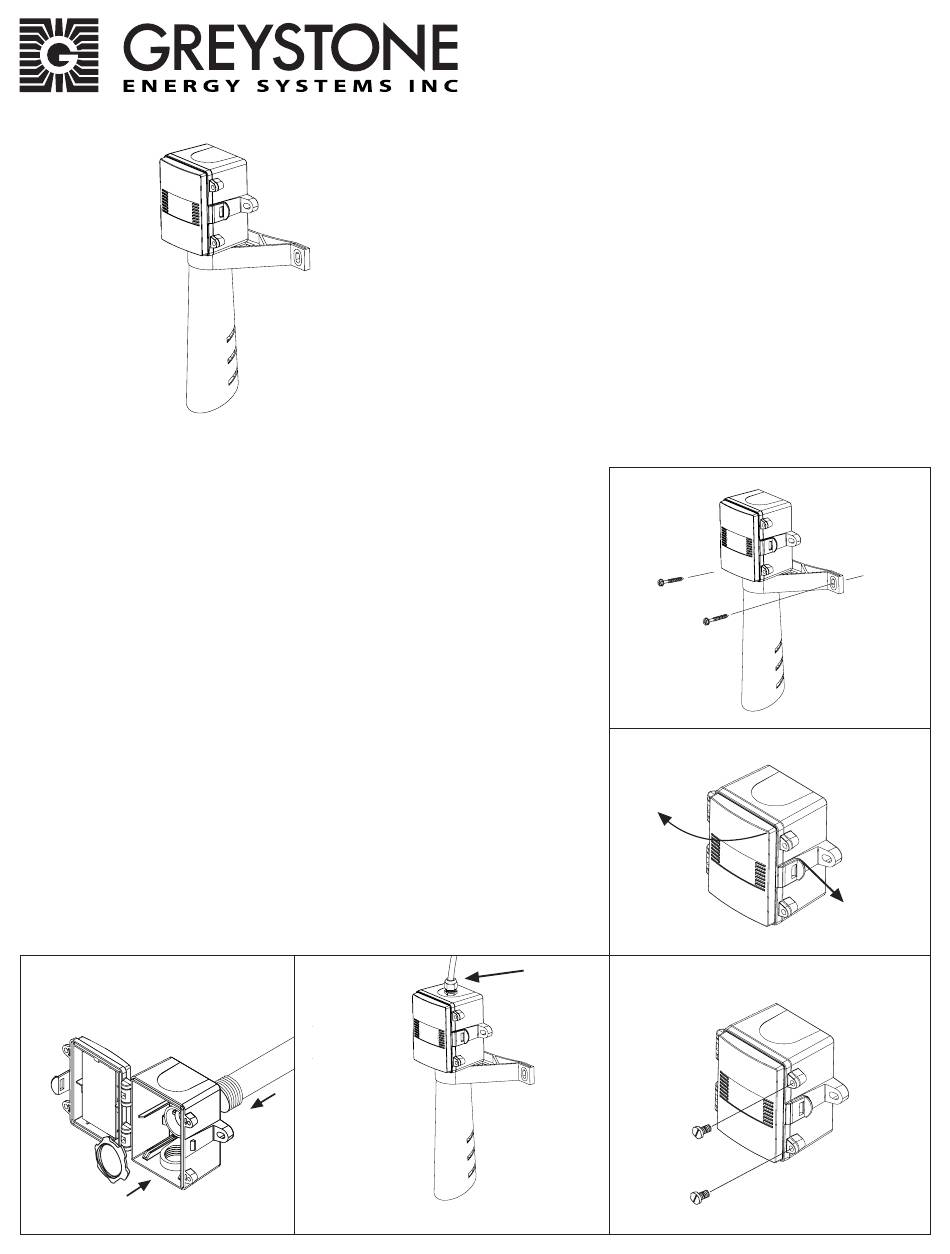 GREYSTONE
ENERGY SYSTEMS INC