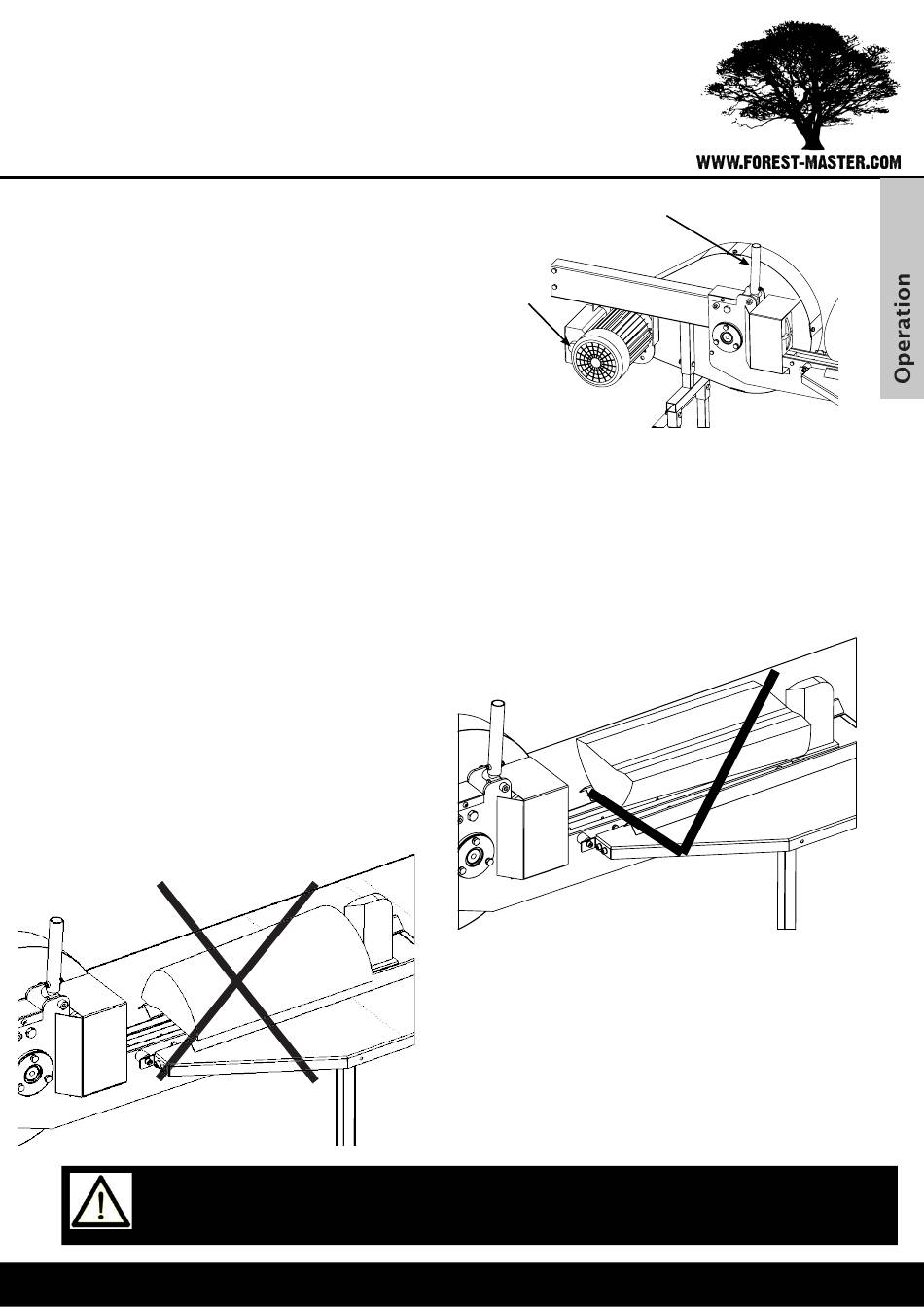 WWW.FOREST-MASTER.COM

Operation