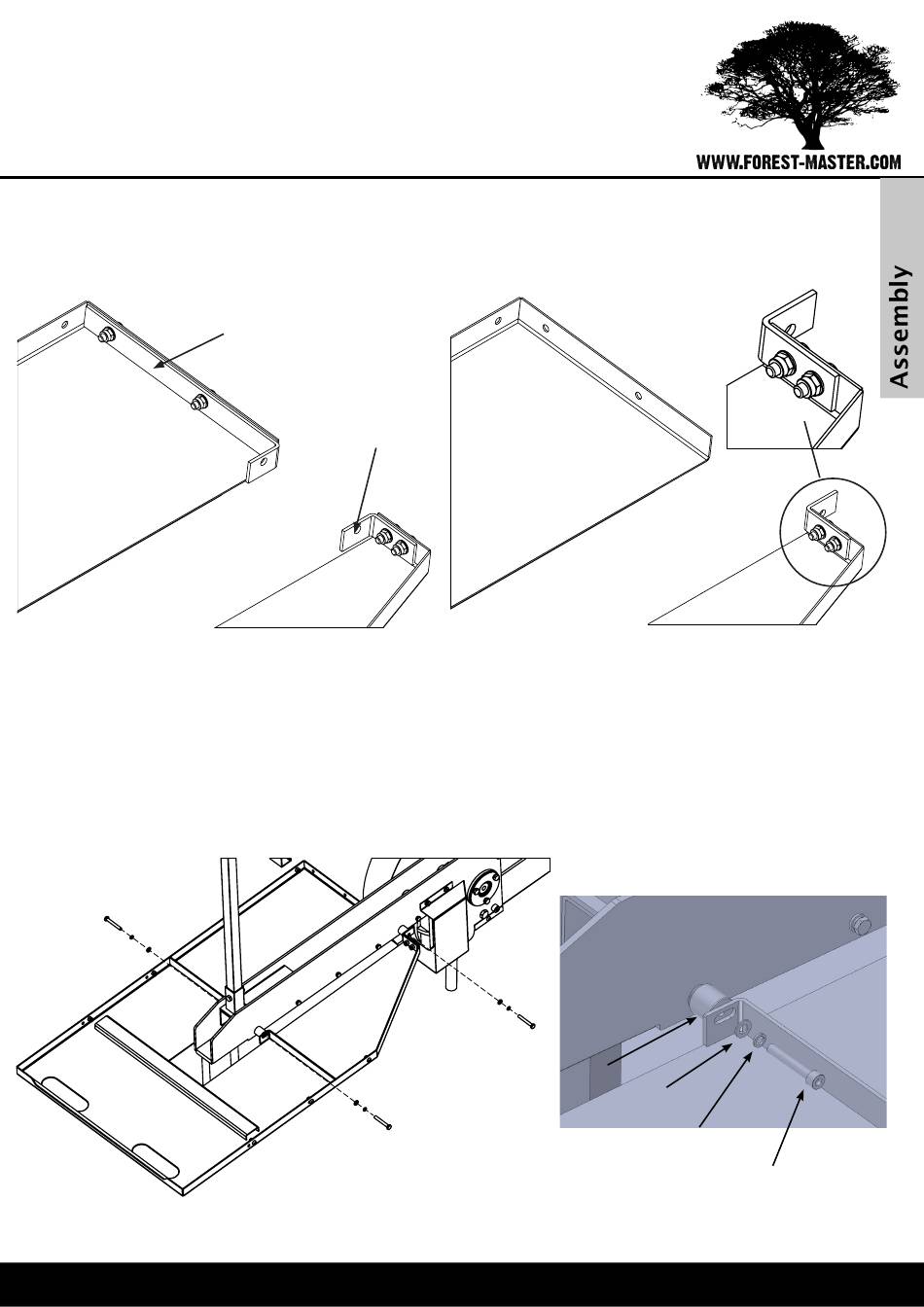 WWW.FOREST-MASTER.COM

Assembly