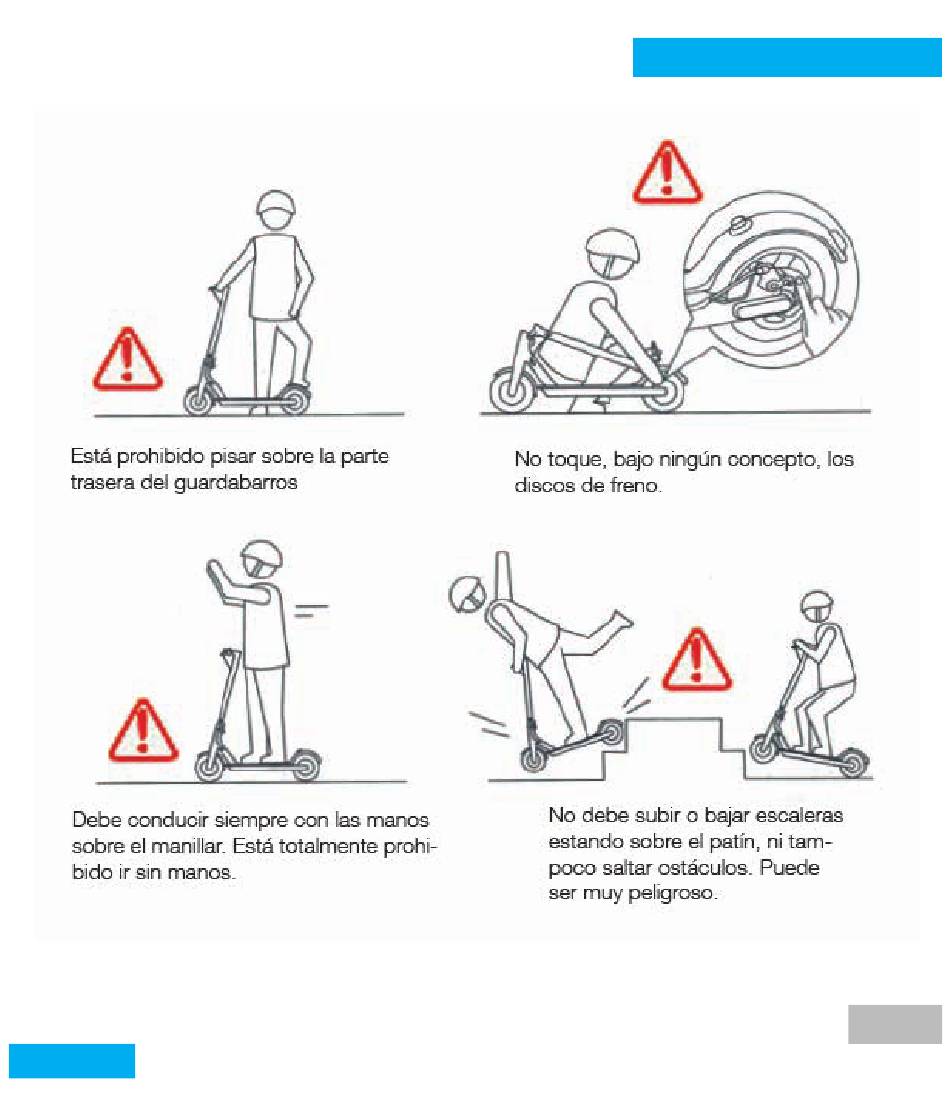 Está prohibido pisar sobre la parte trasera del guardabarros

No toque, bajo ningún concepto, los discos de freno.

Debe conducir siempre con las manos sobre el manillar. Está totalmente prohibido ir sin manos.

No debe subir o bajar escaleras estando sobre el patín, ni tampoco saltar ostáculos. Puede ser muy peligroso.