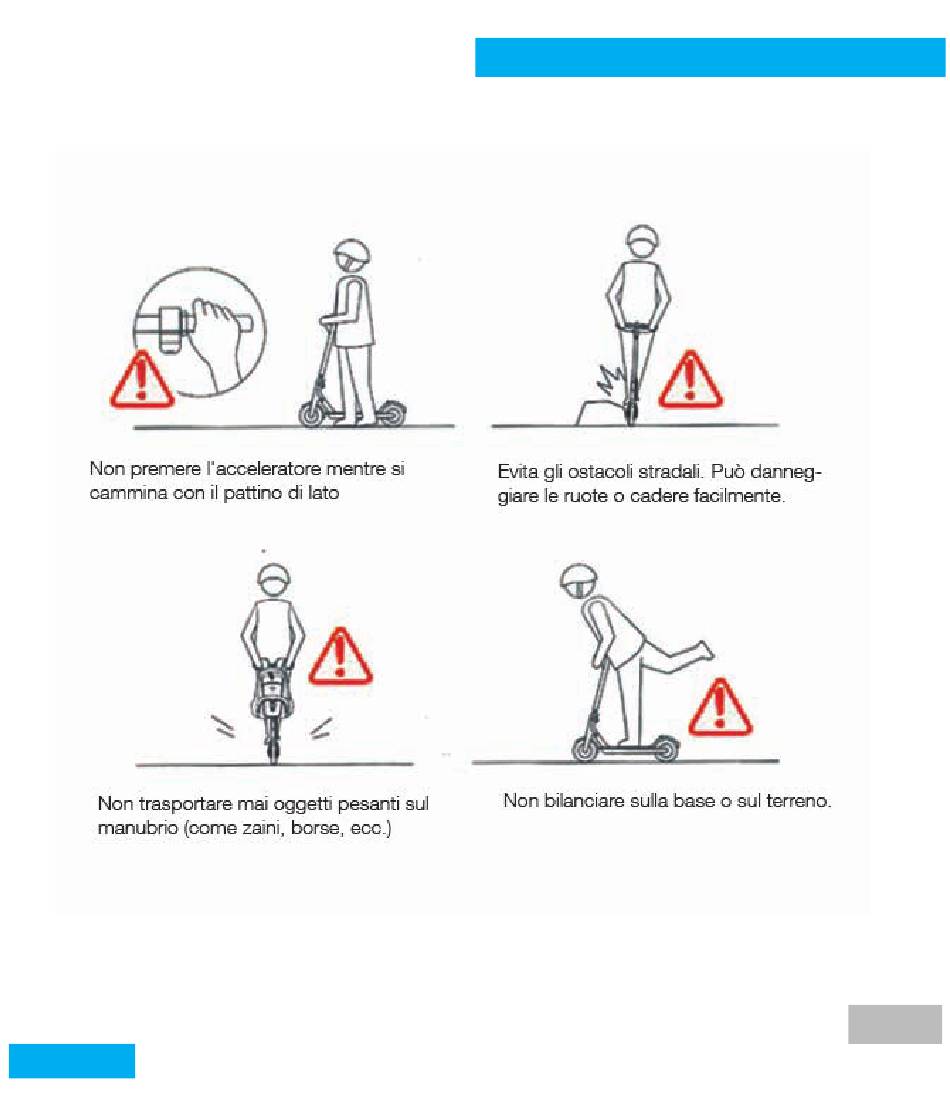 Non premere l'acceleratore mentre si cammina con il pattino di lato

Evita gli ostacoli stradali. Può danneggiare le ruote o cadere facilmente.

Non trasportare mai oggetti pesanti sul manubrio (come zaini, borse, ecc.)

Non bilanciare sulla base o sul terreno.