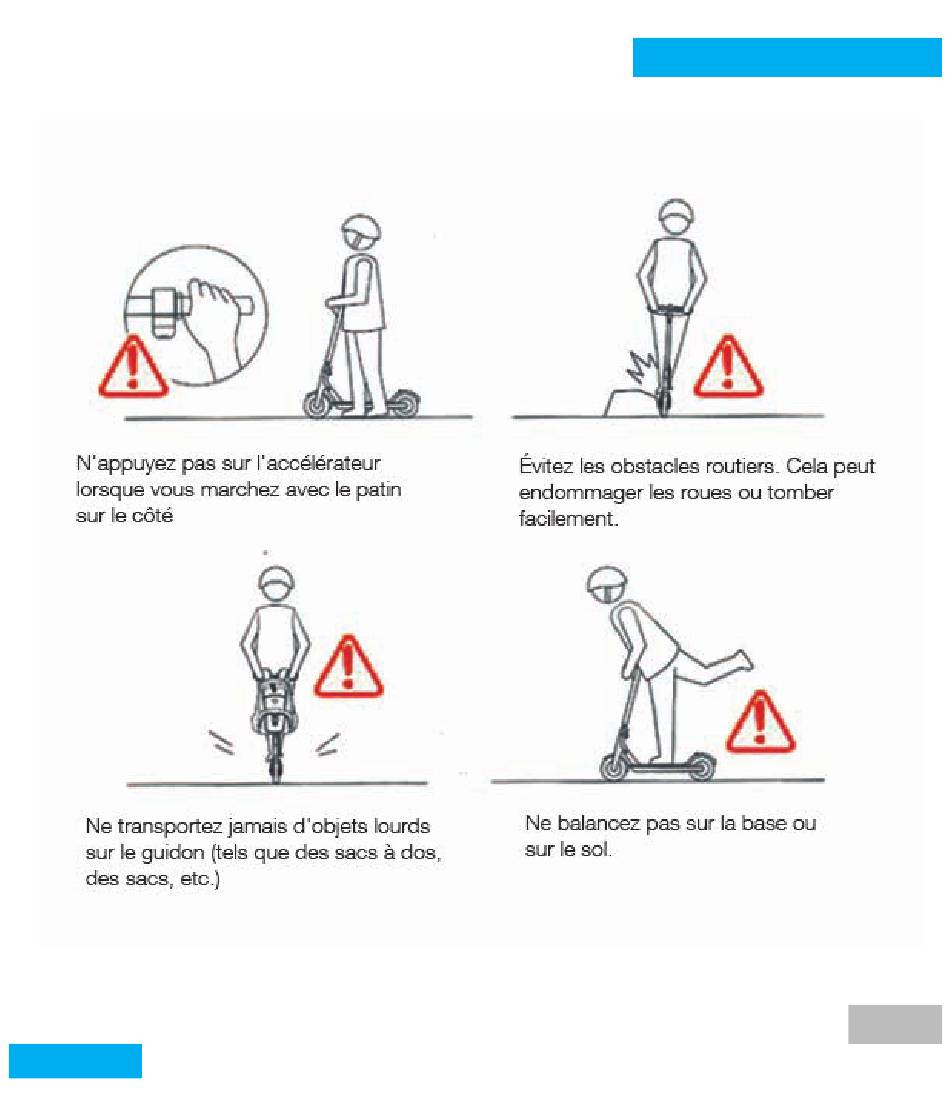 N'appuyez pas sur l'accélérateur lorsque vous marchez avec le patin sur le côté

Évitez les obstacles routiers. Cela peut endommager les roues ou tomber facilement.

Ne transportez jamais d'objets lourds sur le guidon (tels que des sacs à dos, des sacs, etc.)

Ne balancez pas sur la base ou sur le sol.