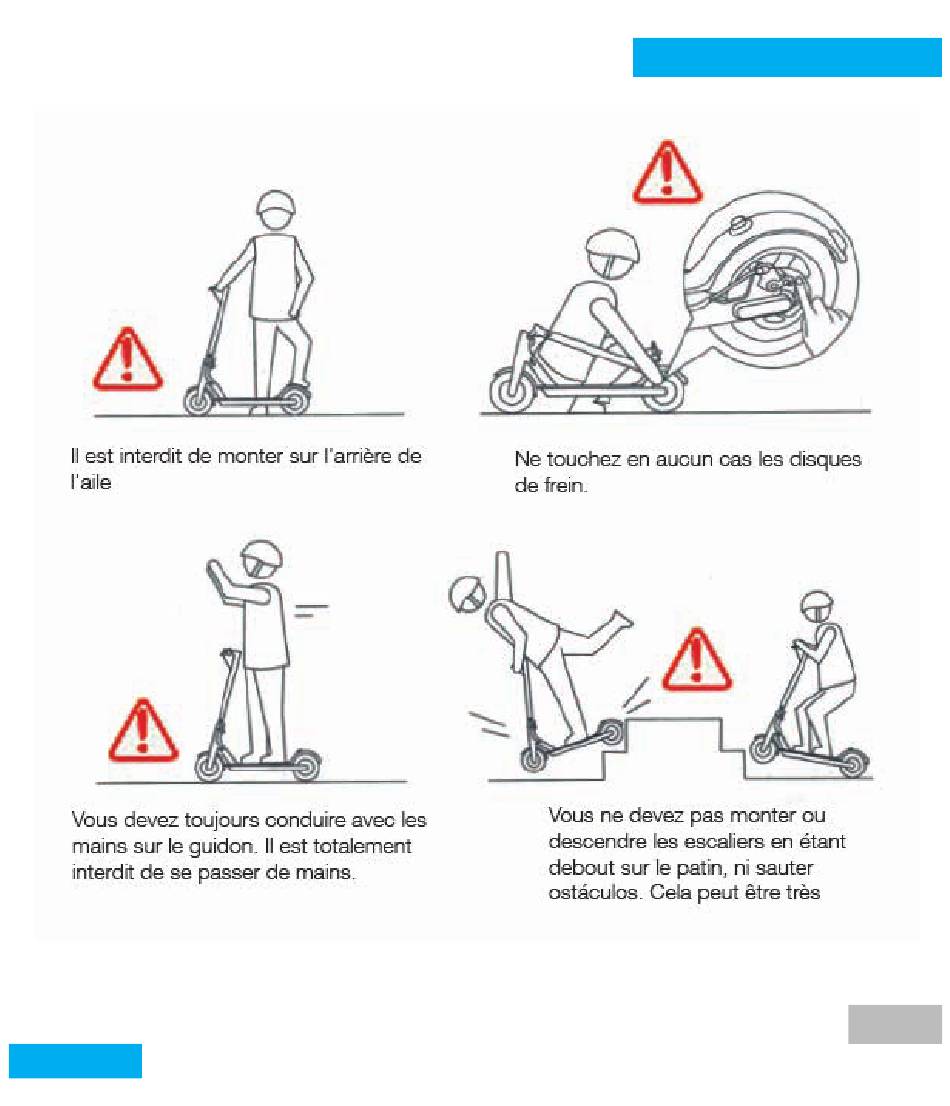 Il est interdit de monter sur l'arrière de l'aile

Ne touchez en aucun cas les disques de frein.

Vous devez toujours conduire avec les mains sur le guidon. Il est totalement interdit de se passer de mains.

Vous ne devez pas monter ou descendre les escaliers en étant debout sur le patin, ni sauter ostáculos. Cela peut être très