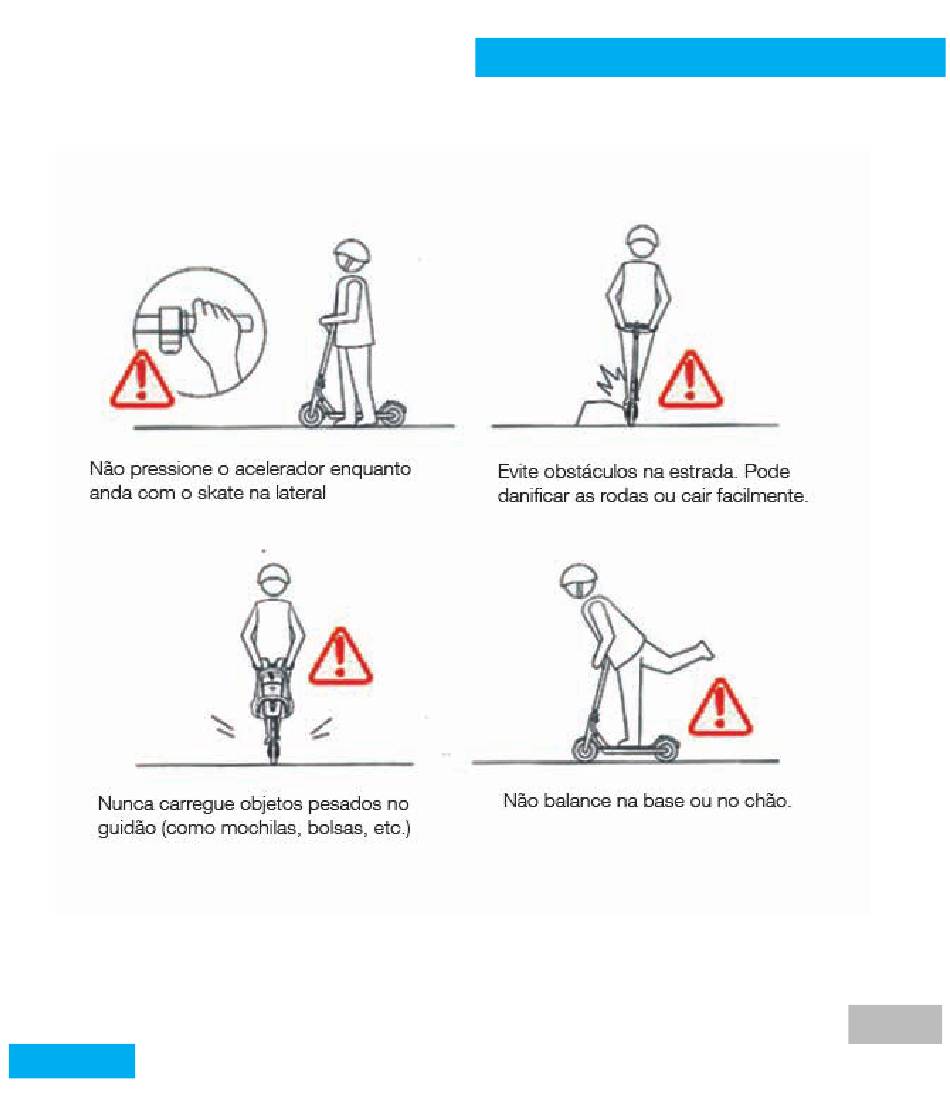 Não pressione o acelerador enquanto anda com o skate na lateral

Evite obstáculos na estrada. Pode danificar as rodas ou cair facilmente.

Nunca carregue objetos pesados no guidão (como mochilas, bolsas, etc.)

Não balance na base ou no chão.