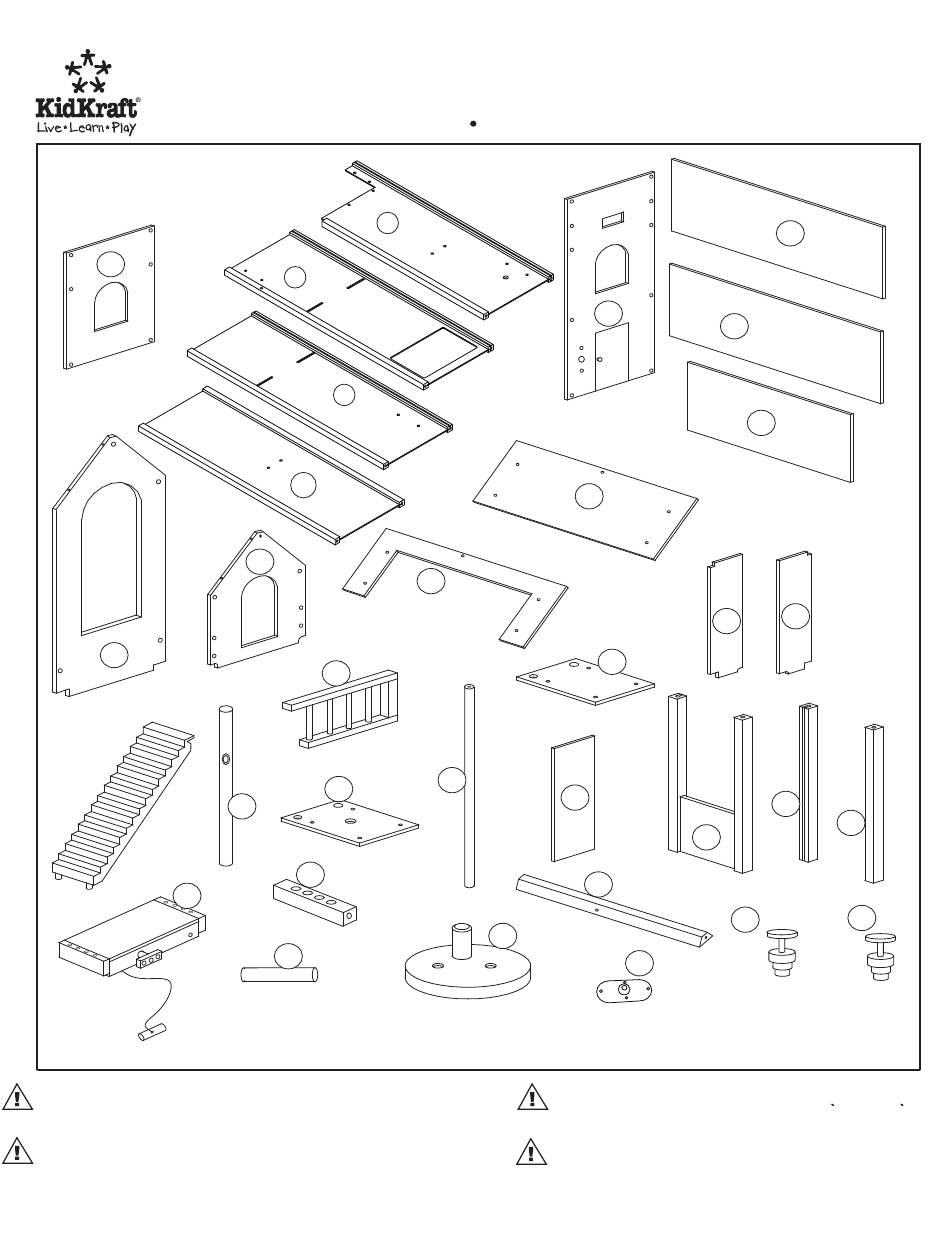 KidKraft®
Live•Learn•Play