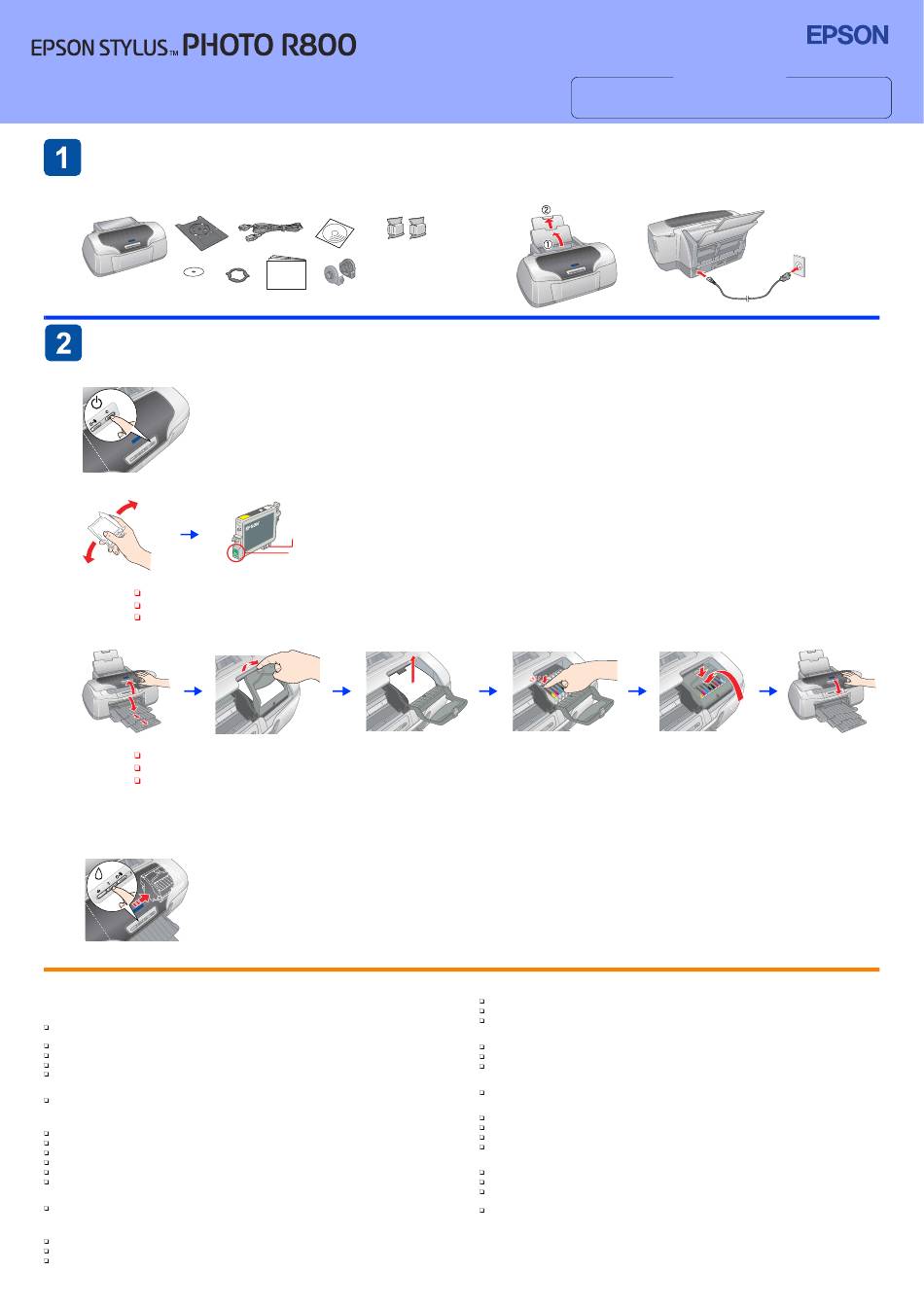 EPSON STYLUS™ PHOTO R800

EPSON

1

②

①

2