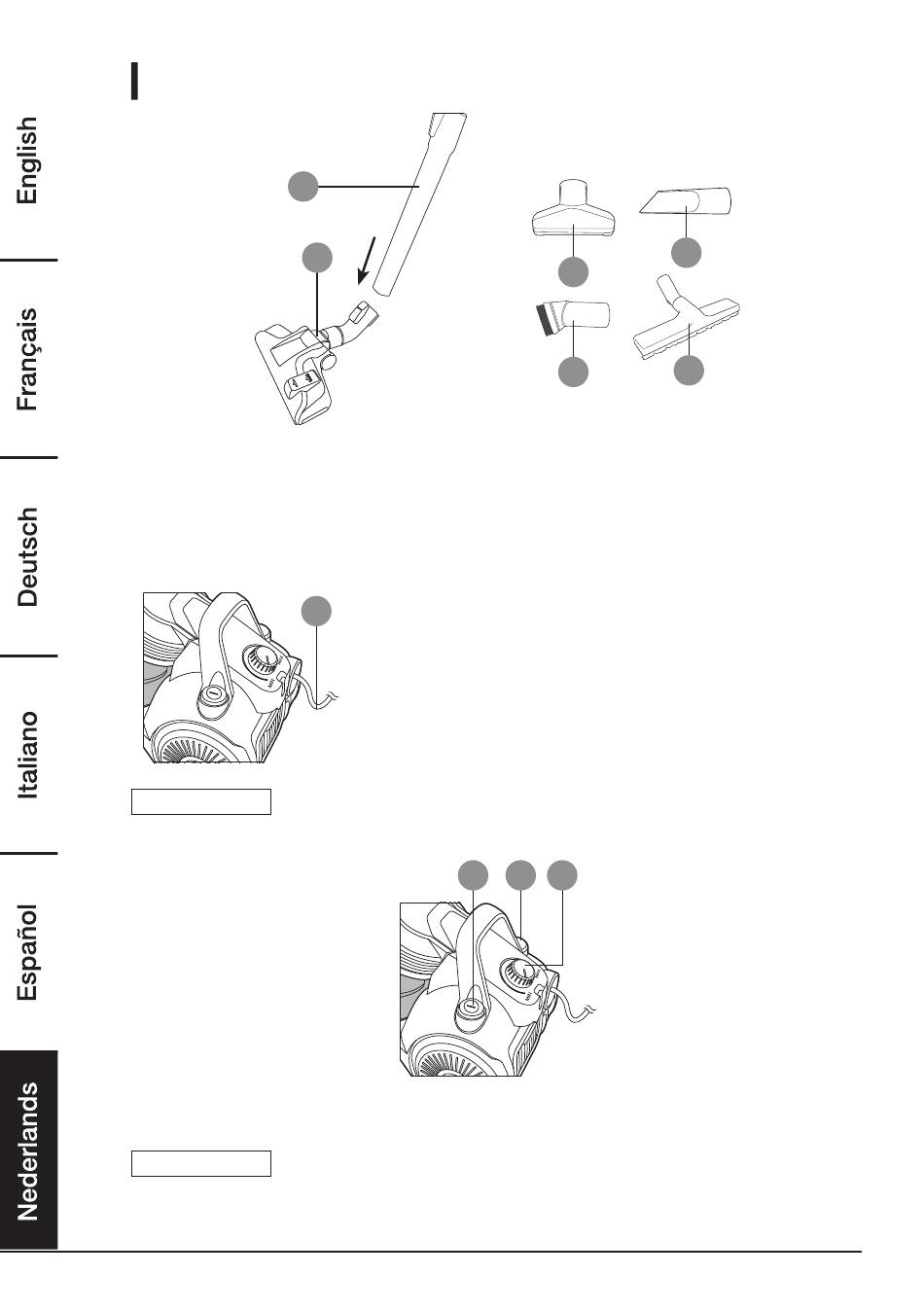 English

Français

Deutsch

Italiano

Español

Nederlands