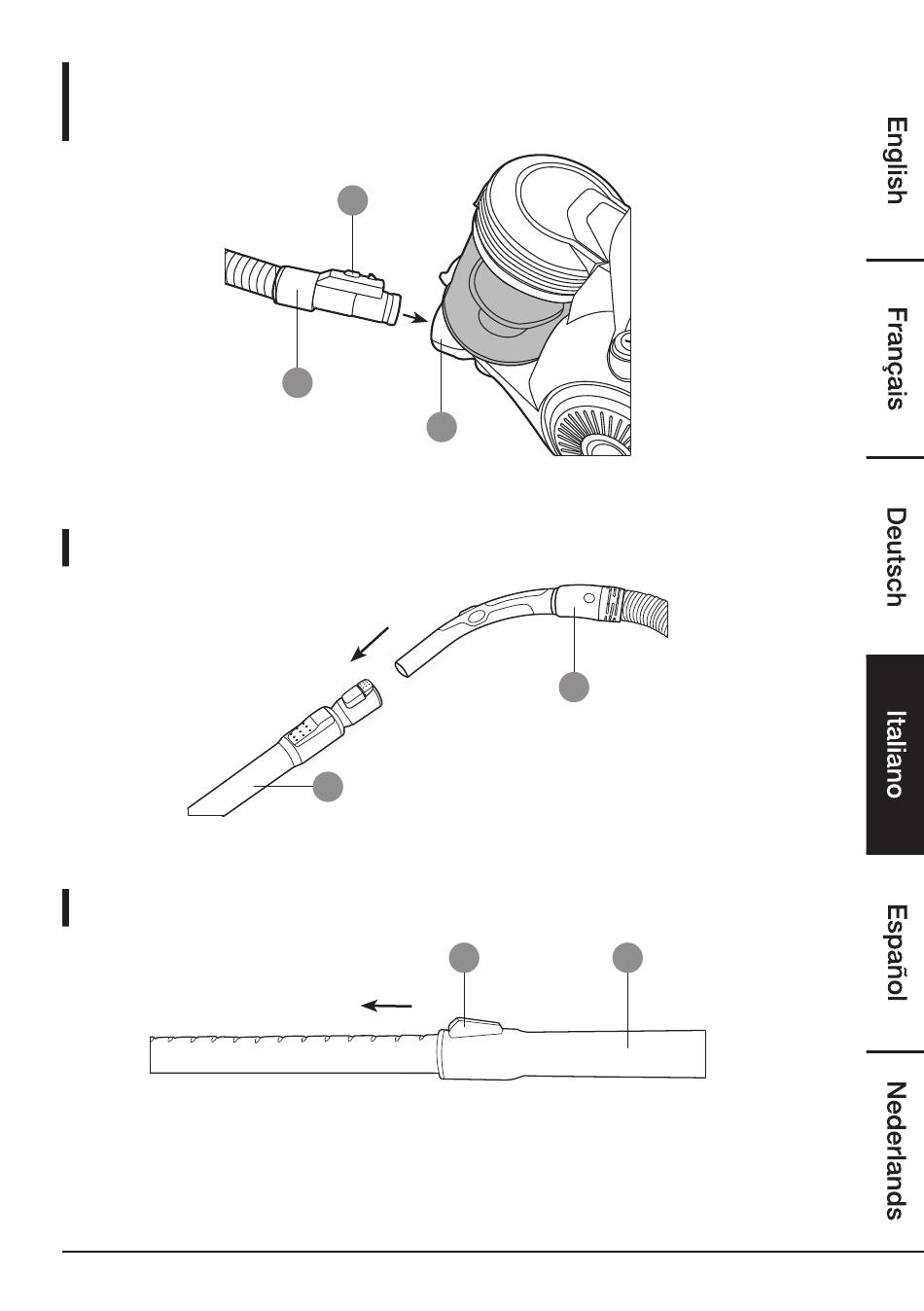 English
Français
Deutsch
Italiano
Español
Nederlands