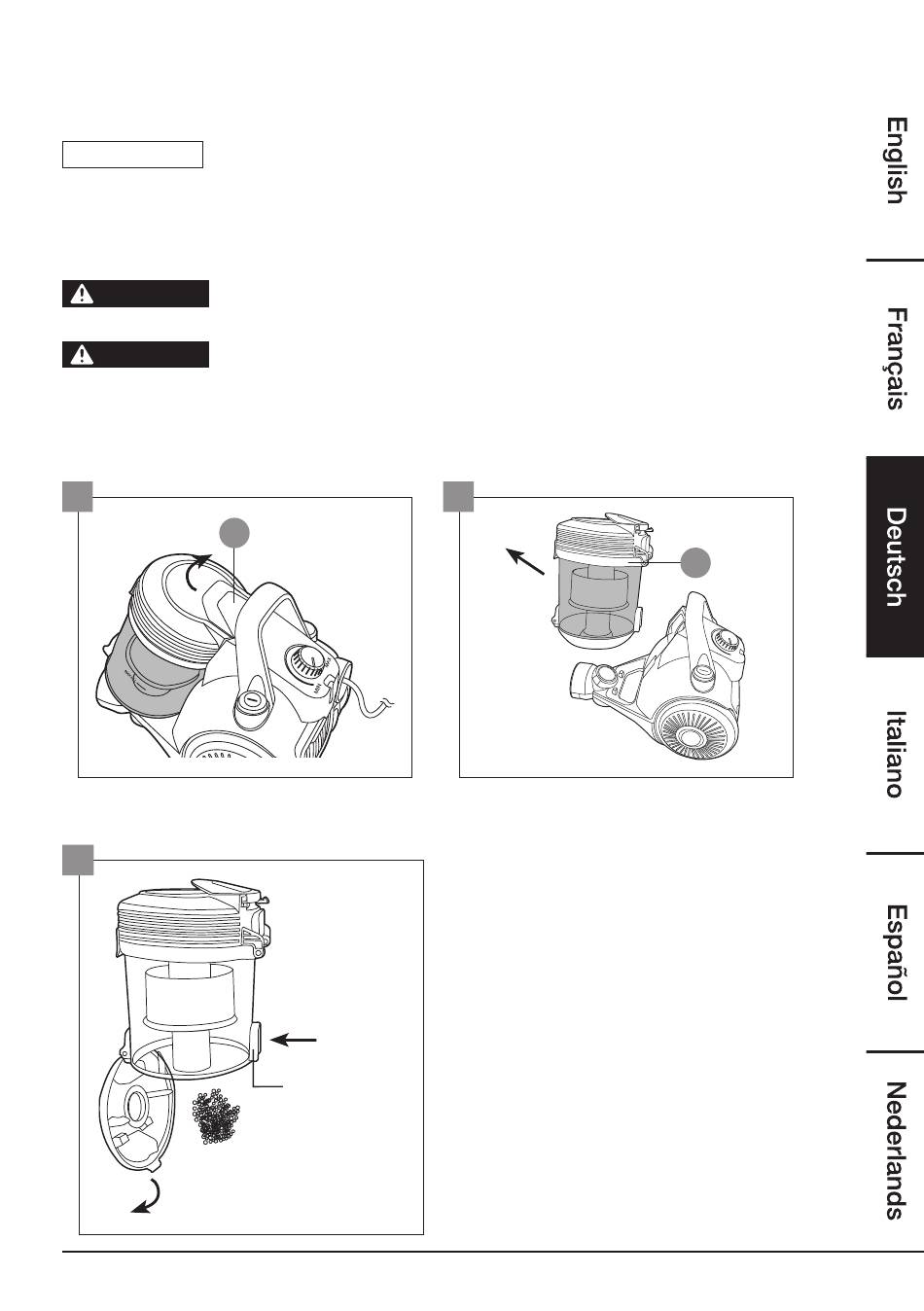 English

Français

Deutsch

Italiano

Español

Nederlands