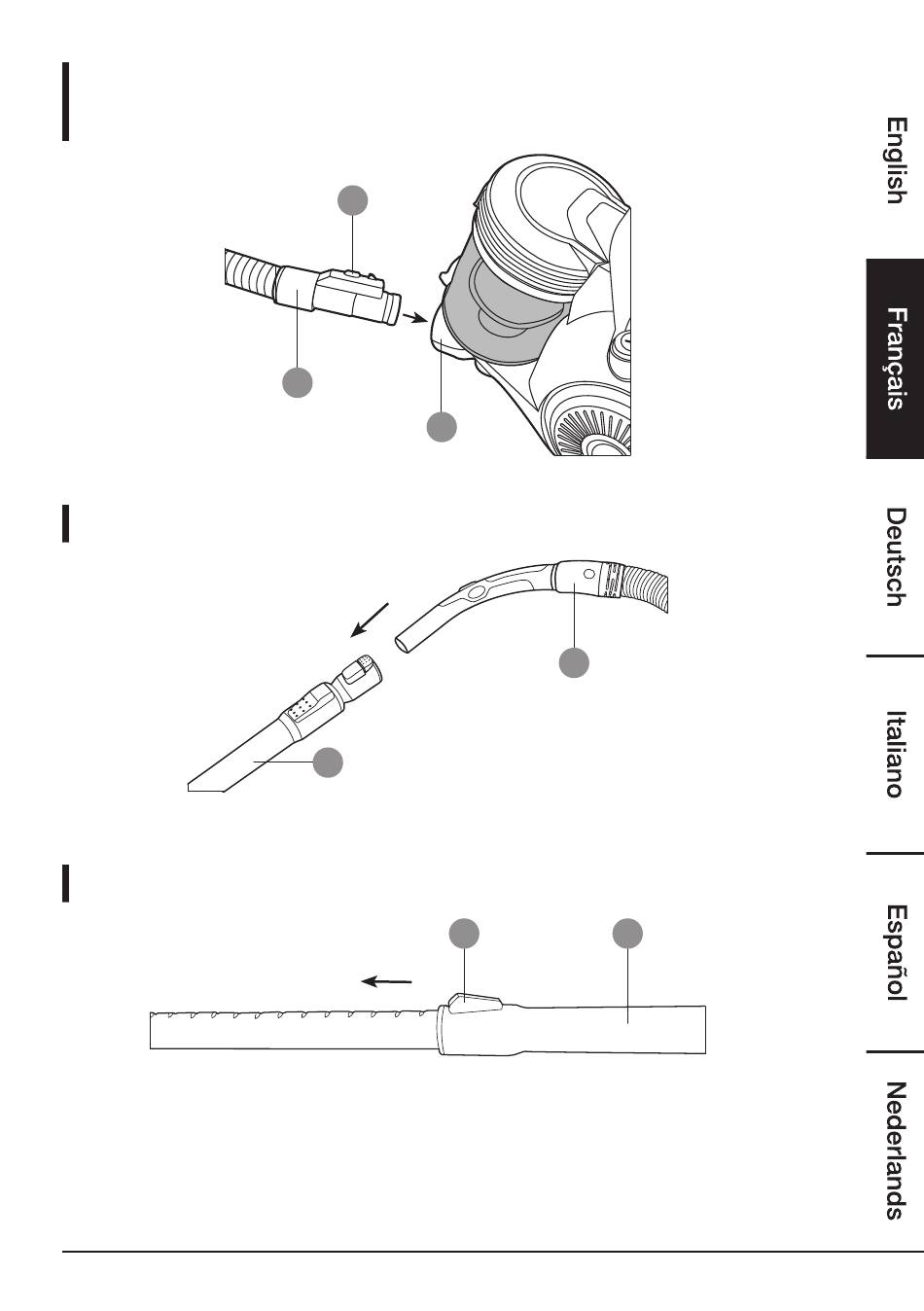 English

Français

Deutsch

Italiano

Español

Nederlands