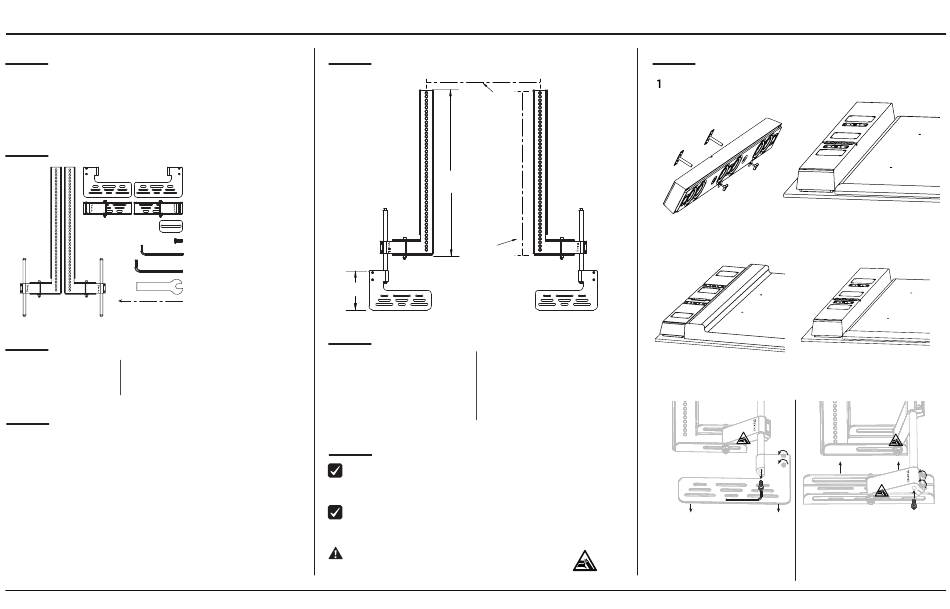 1