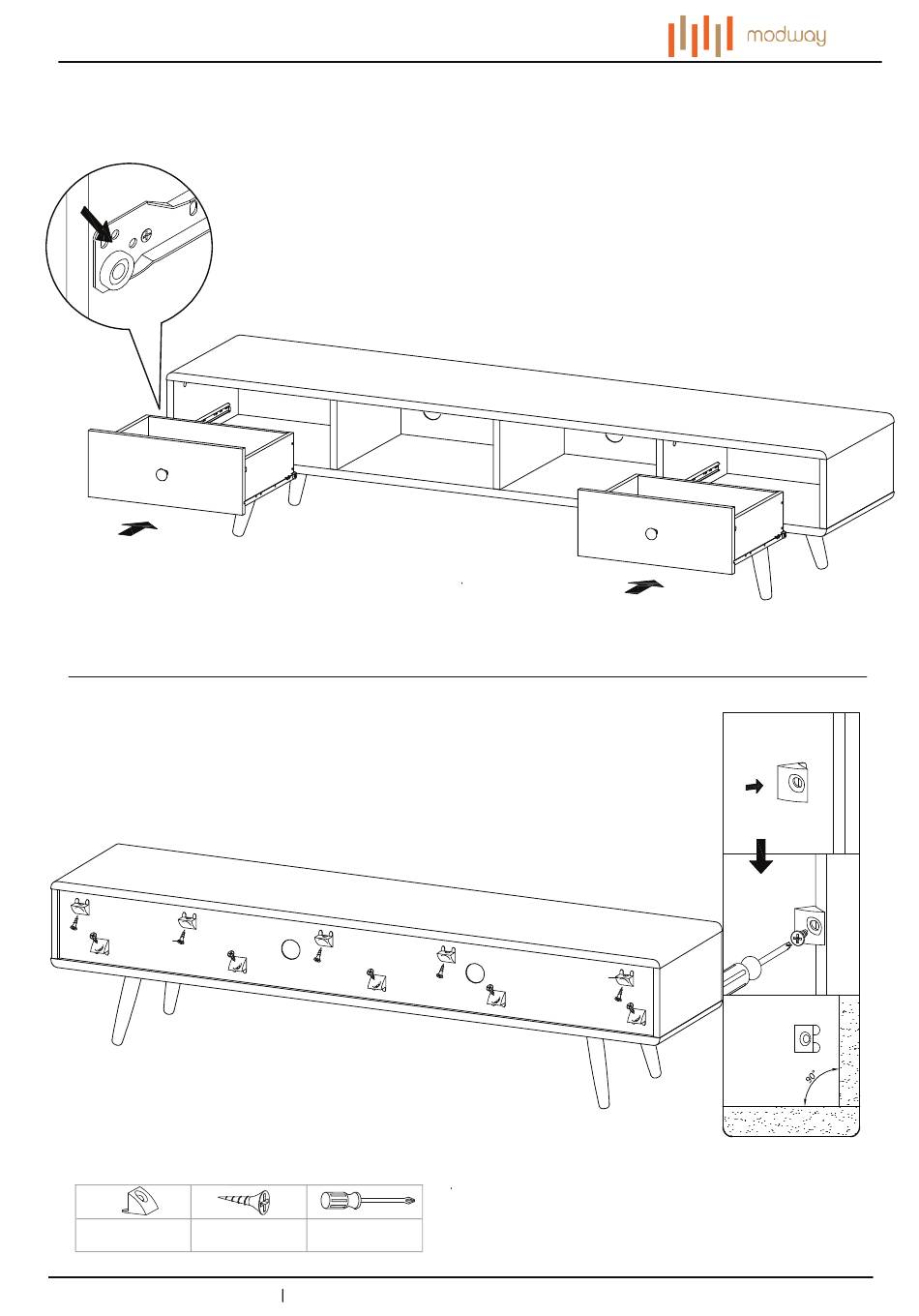 modway

90°