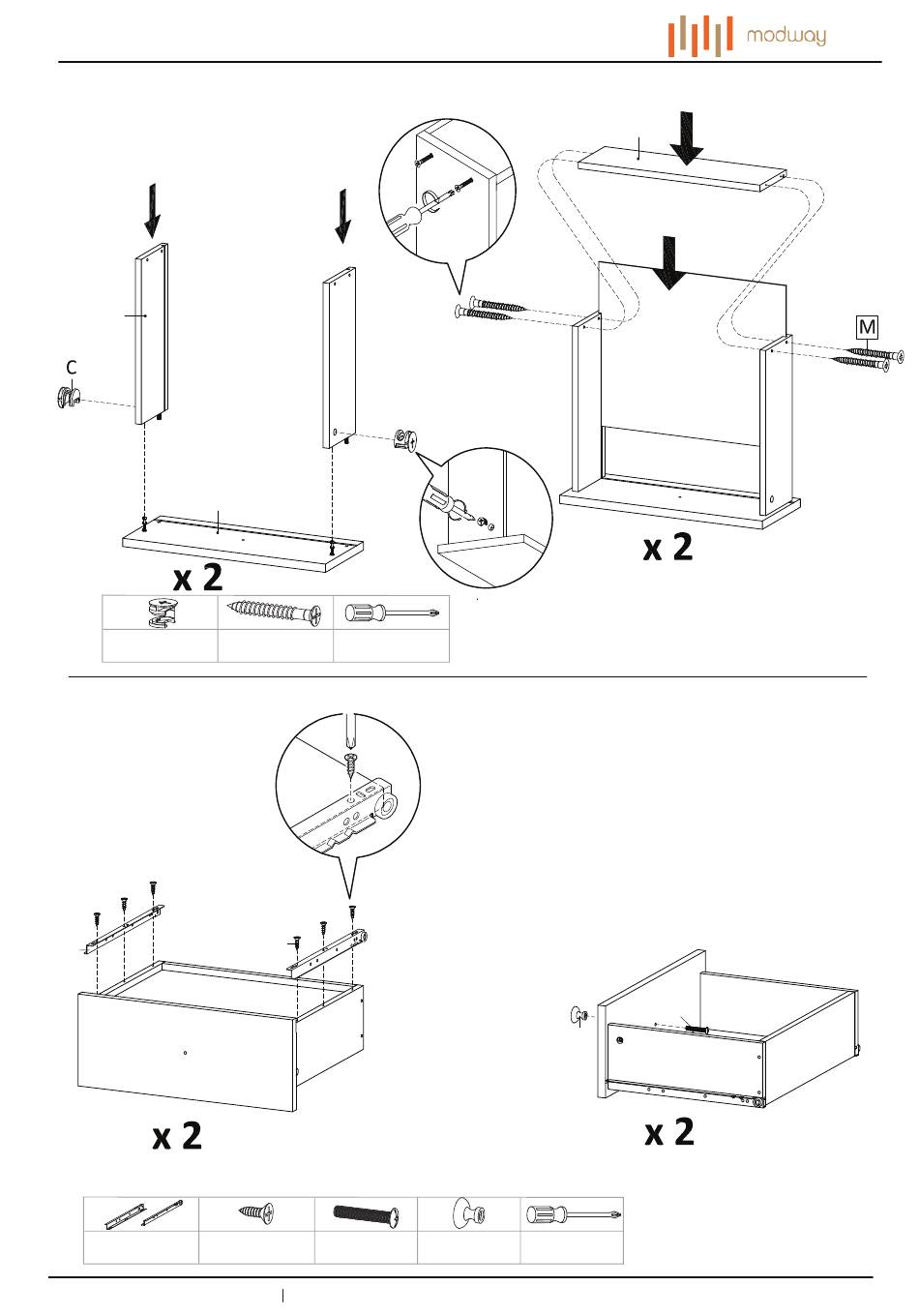 modway

C

M

x 2

x 2

x 2

x 2