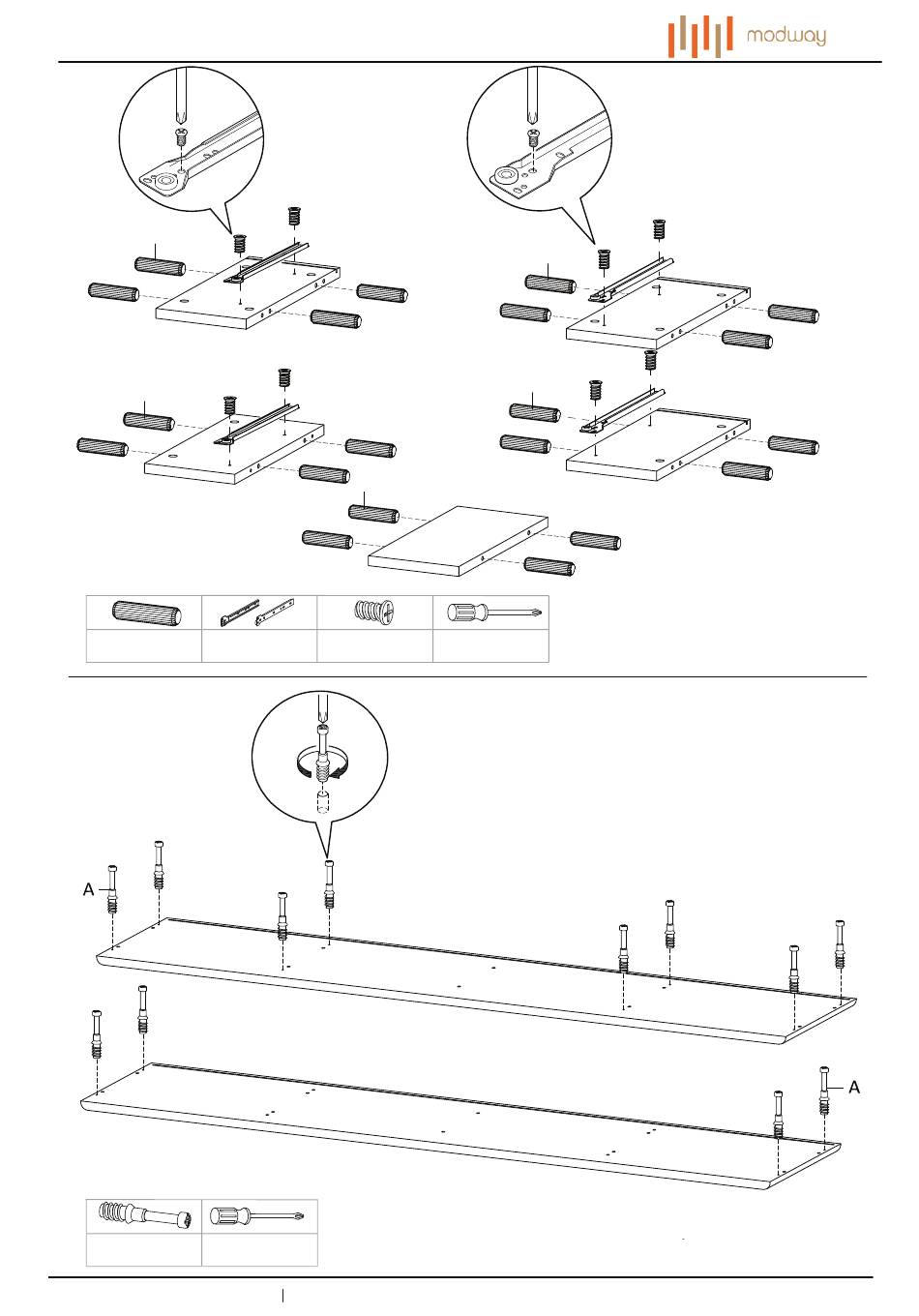 modway

A

A