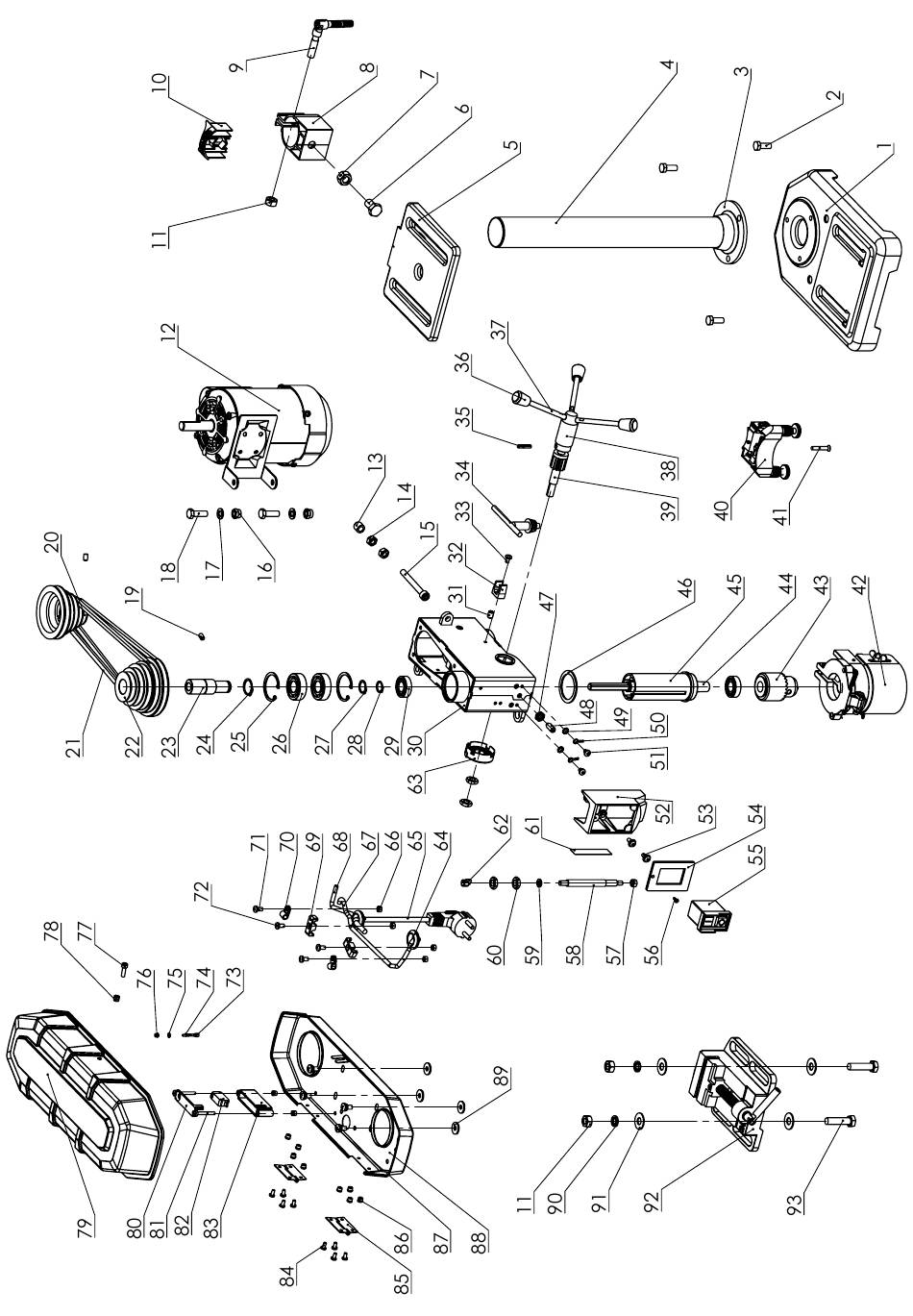 1
2
3
4
5
6
7
8
9
10
11
12
13
14
15
16
17
18
19
20
21
22
23
24
25
26
27
28
29
30
31
32
33
34
35
36
37
38
39
40
41
42
43
44
45
46
47
48
49
50
51
52
53
54
55
56
57
58
59
60
61
62
63
64
65
66
67
68
69
70
71
72
73
74
75
76
77
78
79
80
81
82
83
84
85
86
87
88
89
11
90
91
92
93