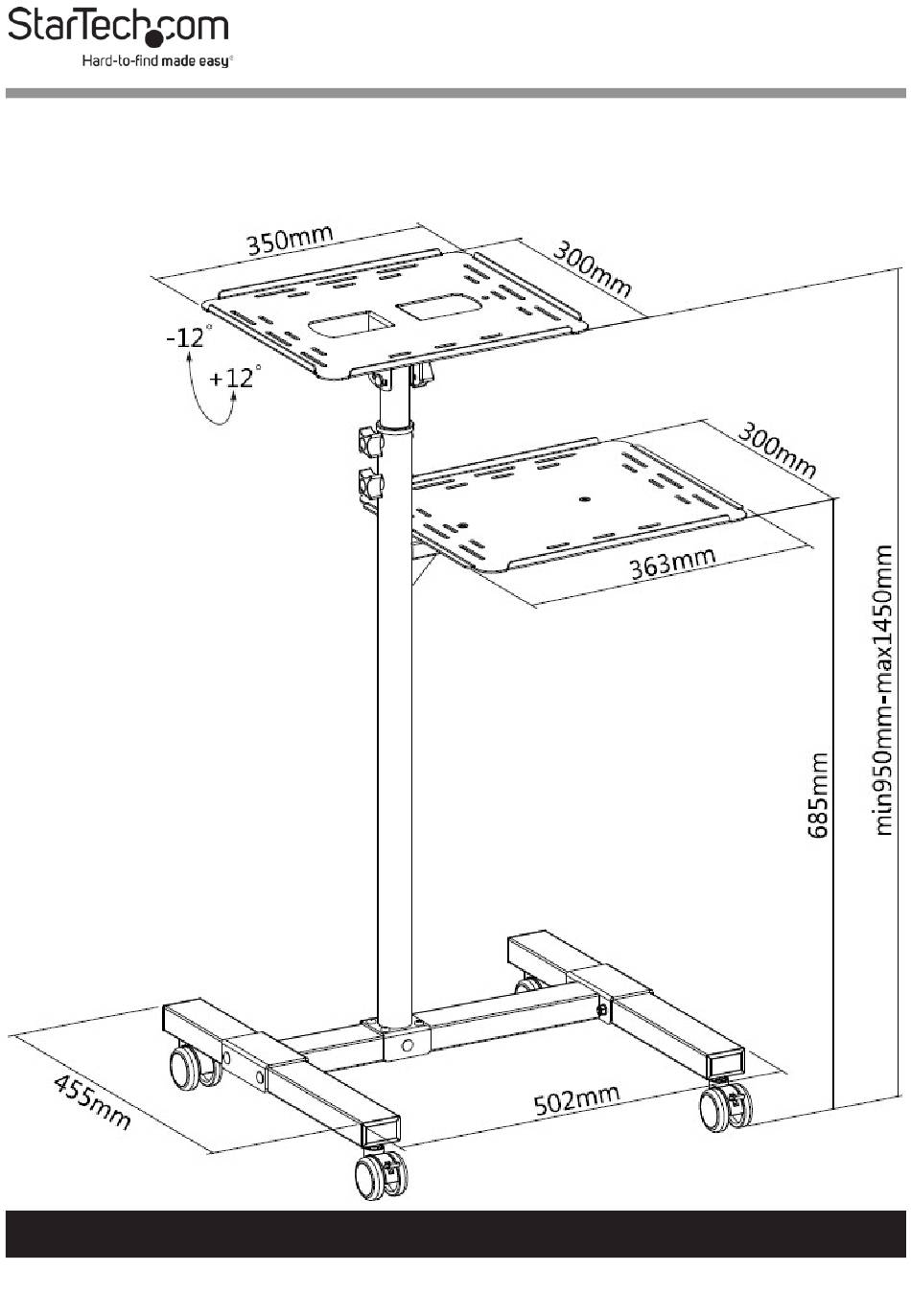 StarTech.com
Hard-to-find made easy®

350mm
300mm
-12°
+12°
300mm
363mm
685mm
min950mm-max1450mm
455mm
502mm