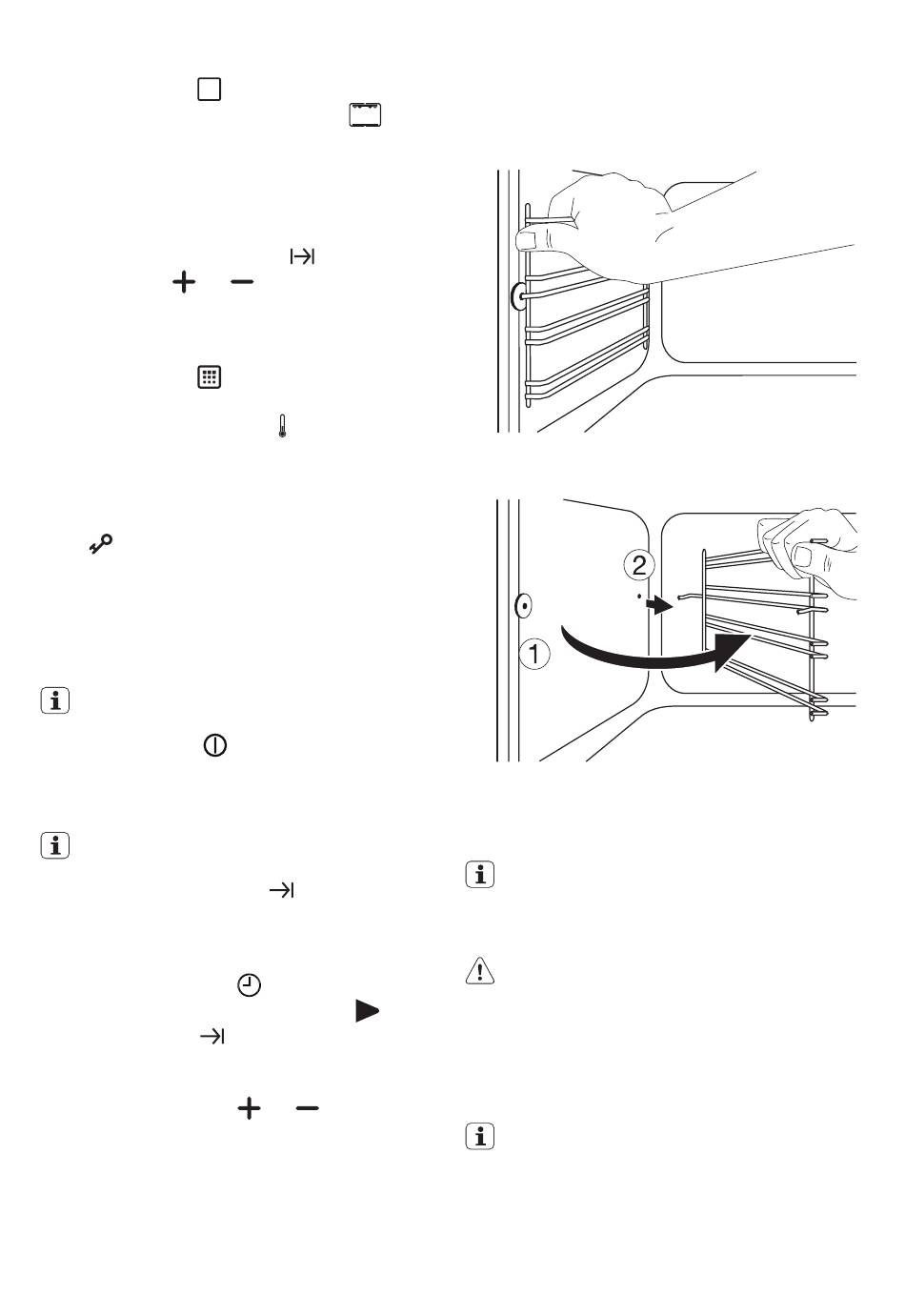 2

1